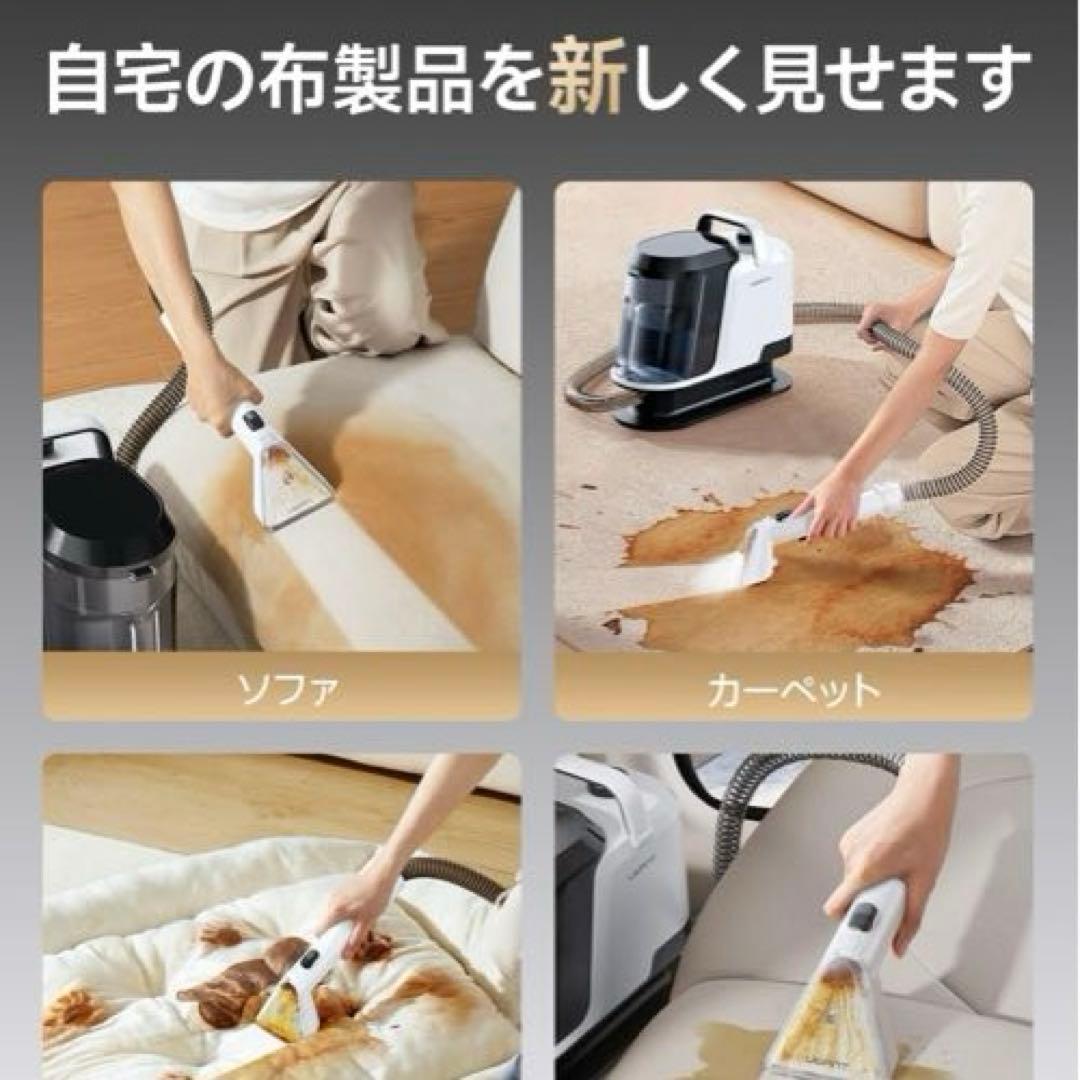 自宅の布製品を新しく見せます

ソファ

カーペット