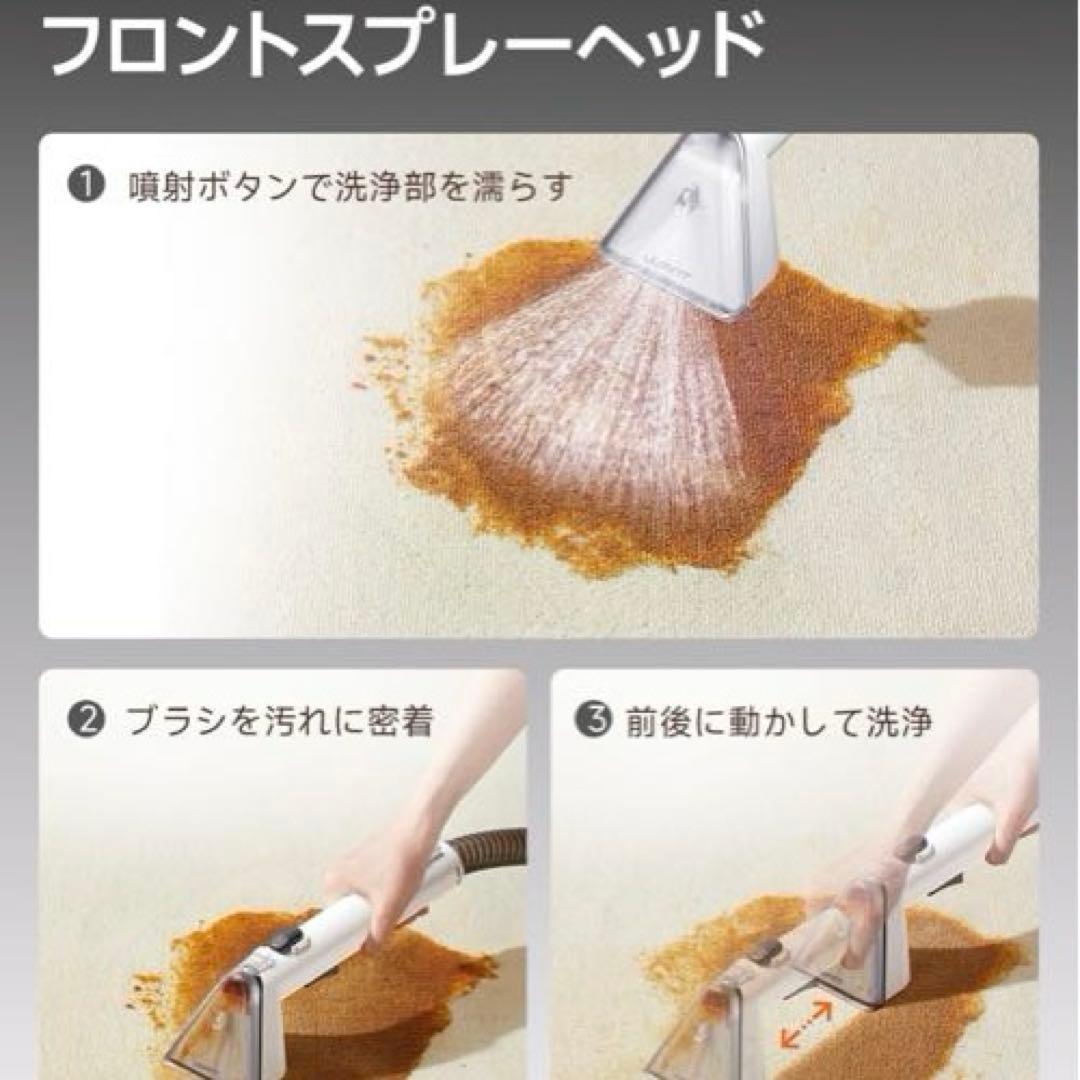 フロントスプレーヘッド

❶ 噴射ボタンで洗浄部を濡らす

❷ ブラシを汚れに密着

❸ 前後に動かして洗浄