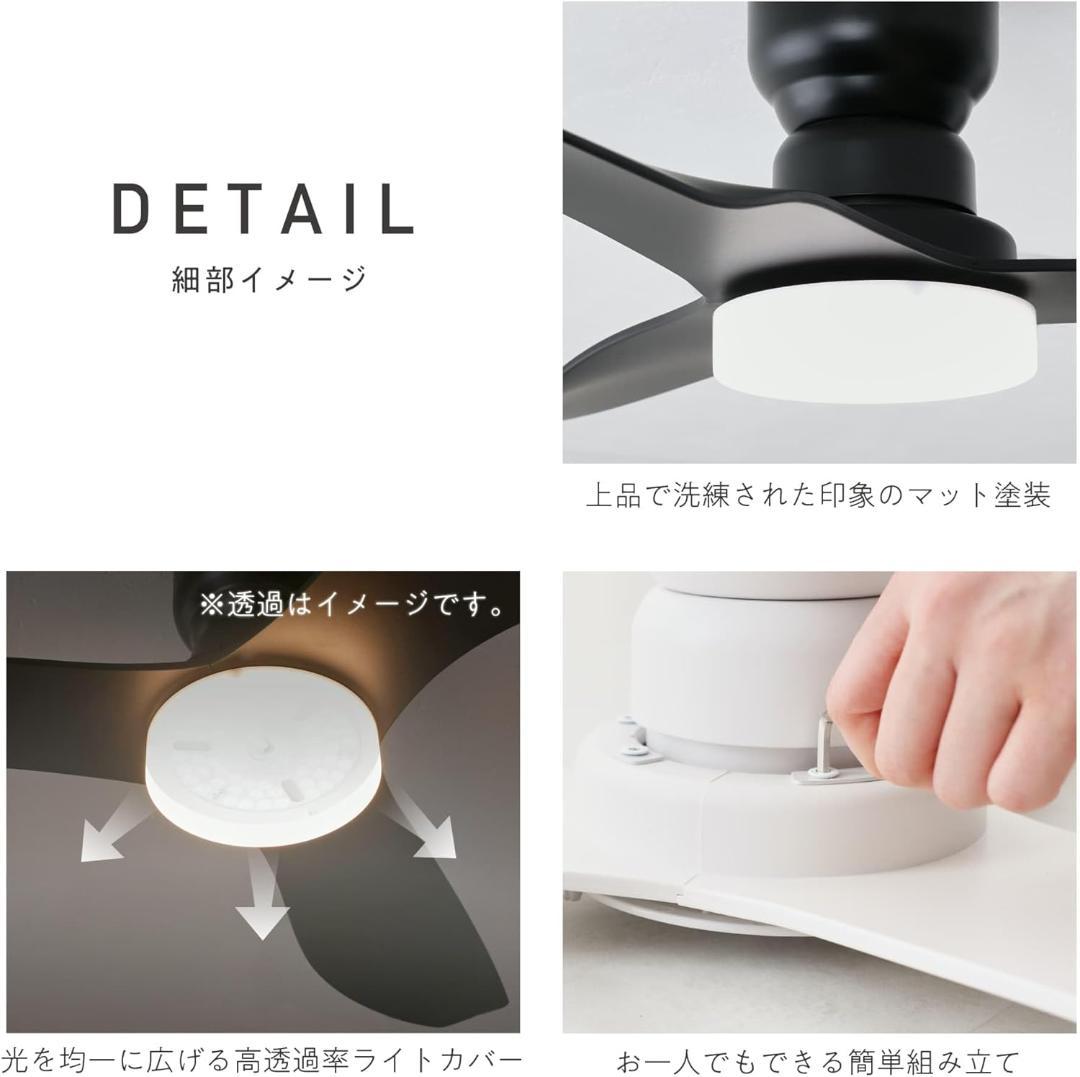 DETAIL
細部イメージ

上品で洗練された印象のマット塗装

※透過はイメージです。

光を均一に広げる高透過率ライトカバー

お一人でもできる簡単組み立て