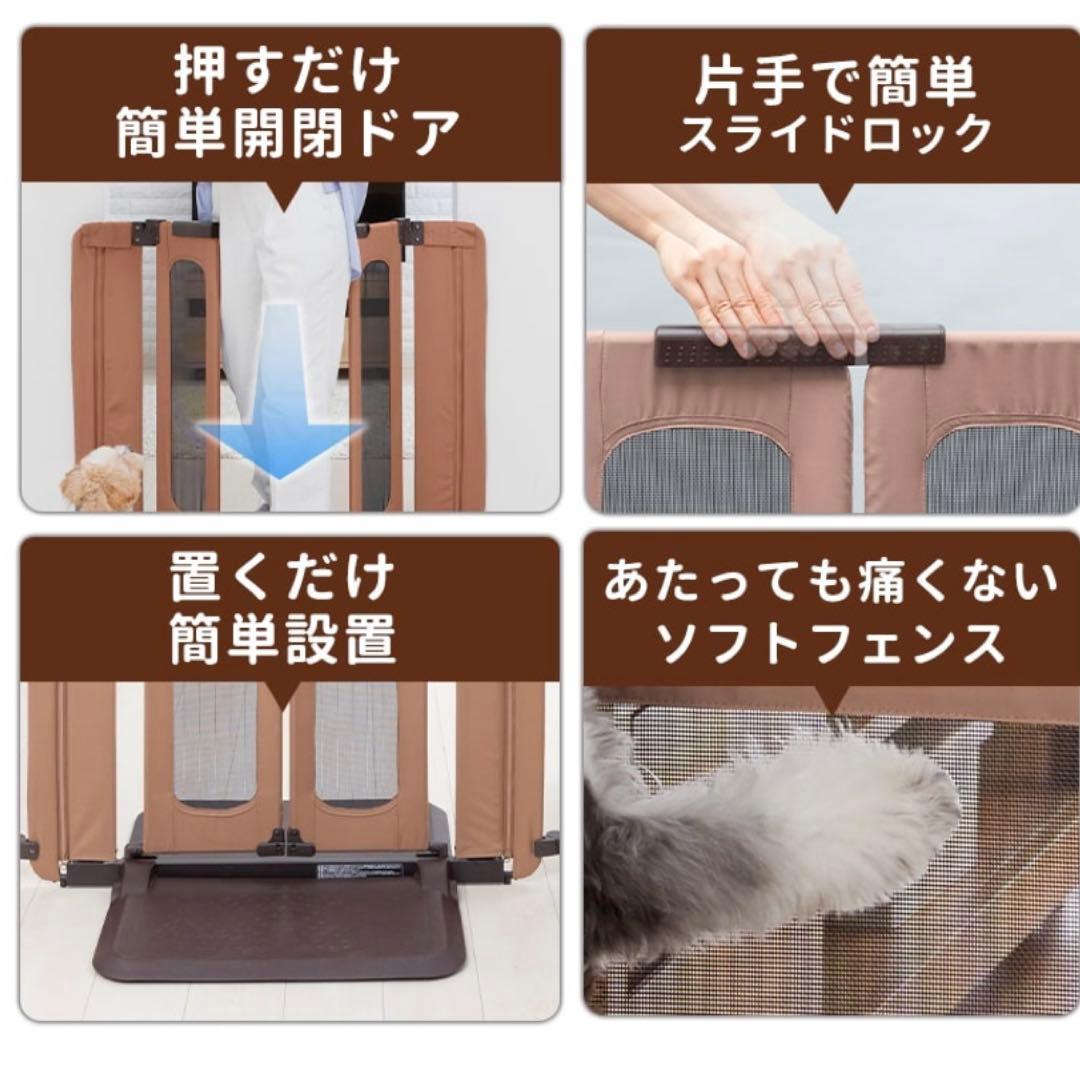 押すだけ
簡単開閉ドア

片手で簡単
スライドロック

置くだけ
簡単設置

あたっても痛くない
ソフトフェンス