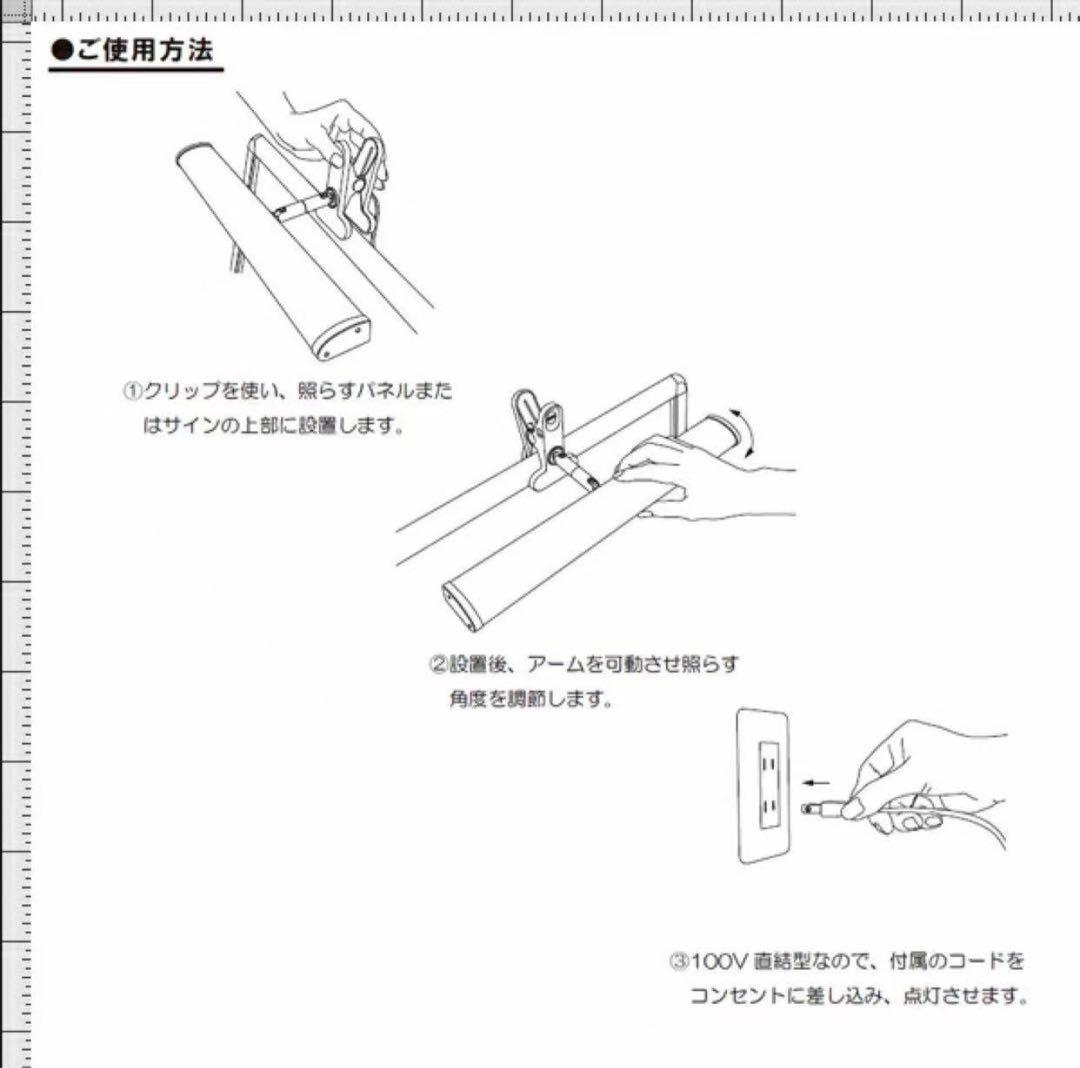 ●ご使用方法

①クリップを使い、照らすパネルまたはサインの上部に設置します。

②設置後、アームを可動させ照らす角度を調節します。

③100V 直結型なので、付属のコードをコンセントに差し込み、点灯させます。