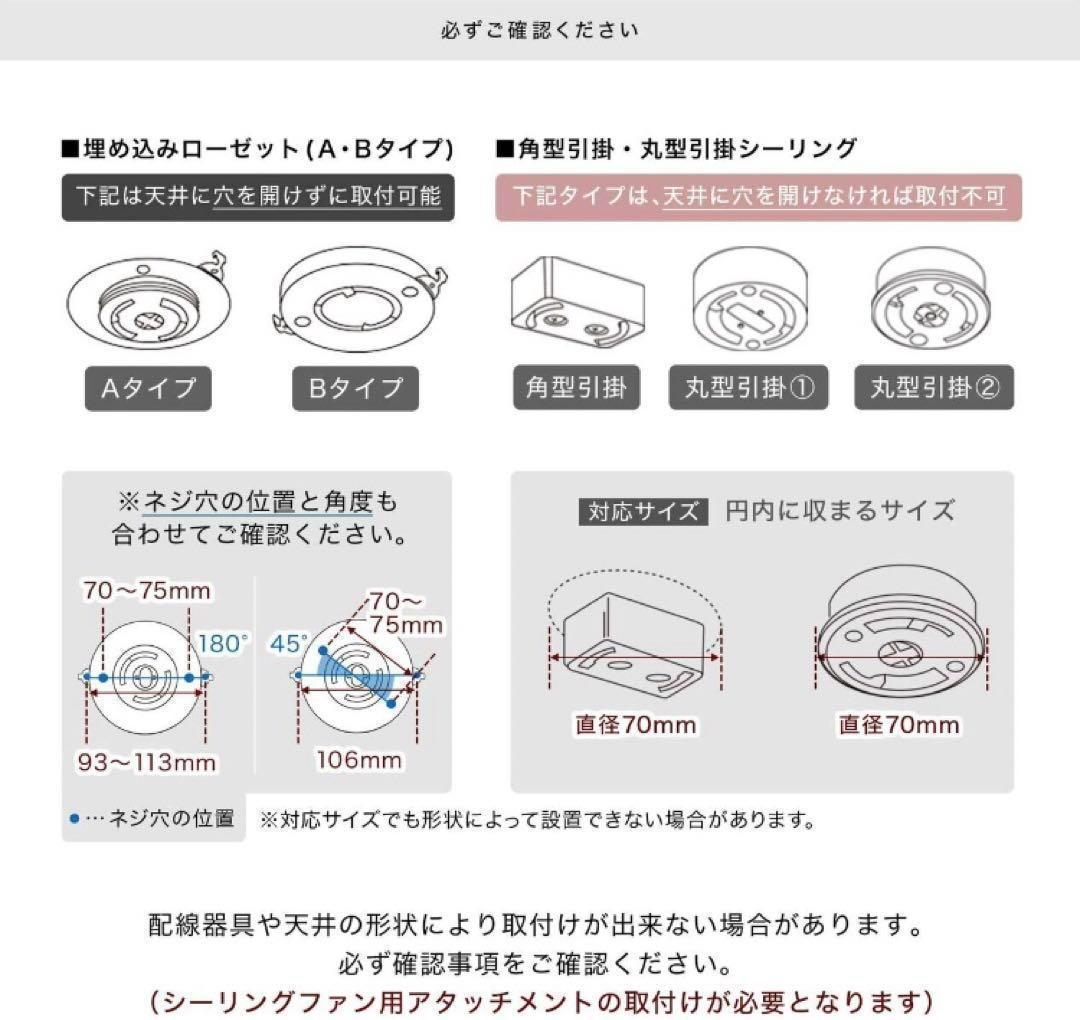 必ずご確認ください

■埋め込みローゼット(A・Bタイプ)

下記は天井に穴を開けずに取付可能

Aタイプ

Bタイプ

■角型引掛・丸型引掛シーリング

下記タイプは、天井に穴を開けなければ取付不可

角型引掛

丸型引掛①

丸型引掛②

※ネジ穴の位置と角度も合わせてご確認ください。

70～75mm

180°

93～113mm

45°

70～75mm

106mm

●…ネジ穴の位置

対応サイズ 円内に収まるサイズ

直径70mm

直径70mm

※対応サイズでも形状によって設置できない場合があります。

配線器具や天井の形状により取付けが出来ない場合があります。
必ず確認事項をご確認ください。
(シーリングファン用アタッチメントの取付けが必要となります)