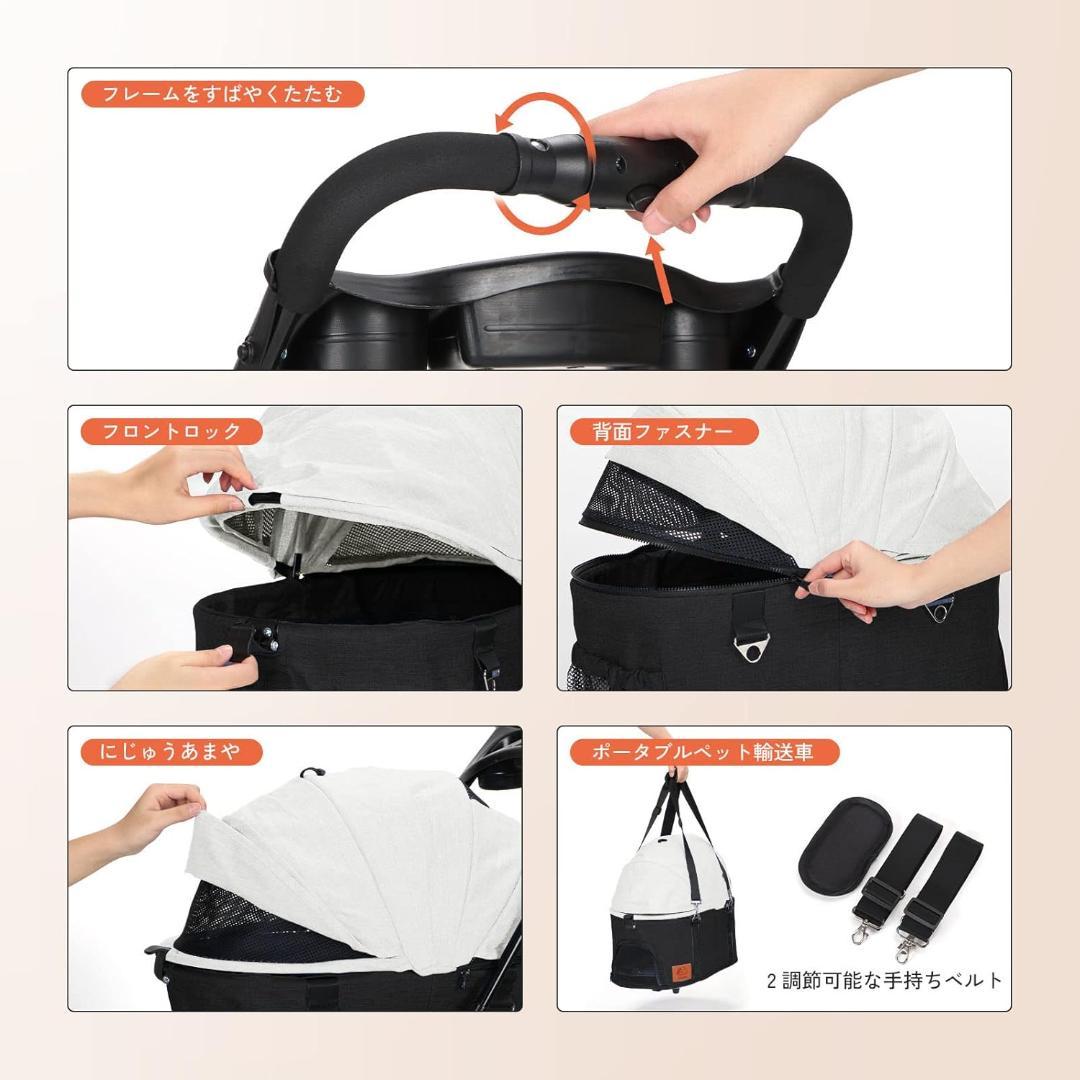 フレームをすばやくたたむ

フロントロック

背面ファスナー

にじゅうあまや

ポータブルペット輸送車

2 調節可能な手持ちベルト