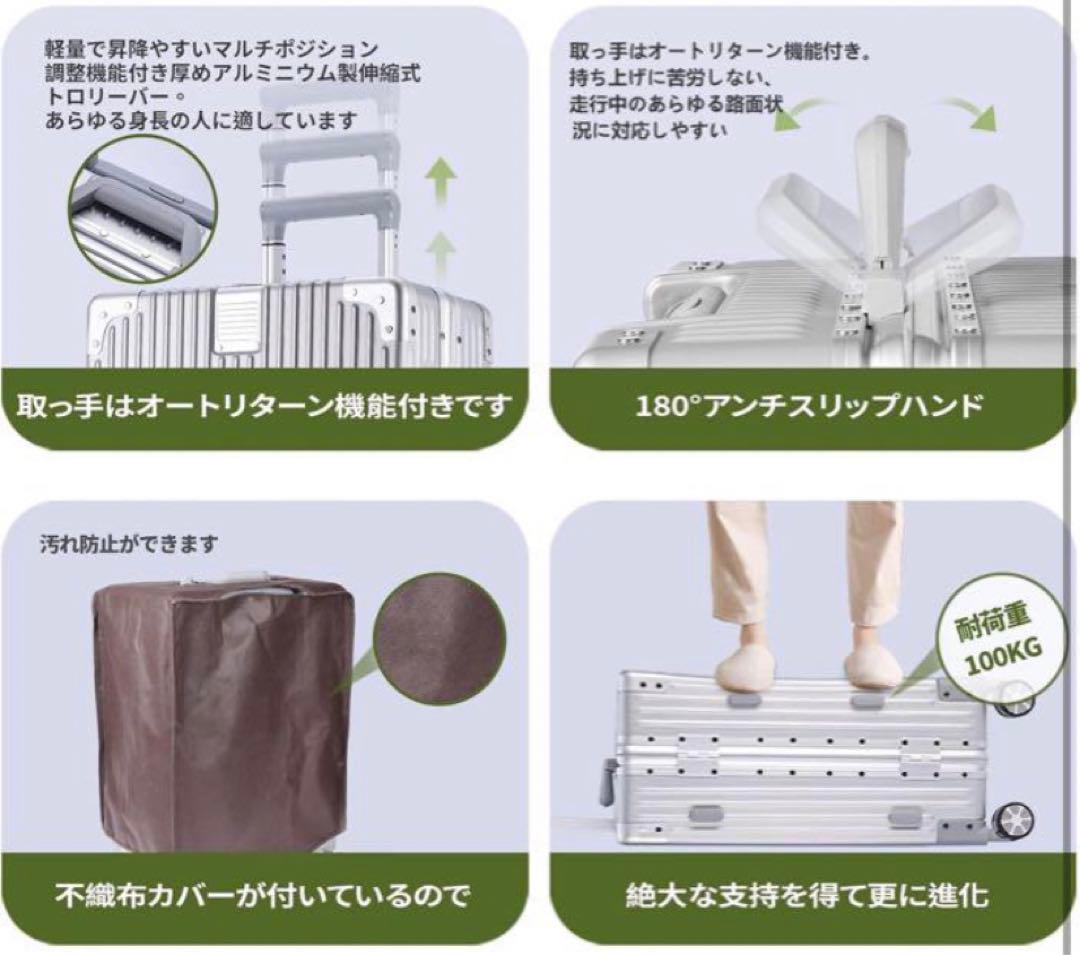 軽量で昇降やすいマルチポジション調整機能付き厚めアルミニウム製伸縮式トロリーバー。
あらゆる身長の人に適しています

取っ手はオートリターン機能付きです

取っ手はオートリターン機能付き。
持ち上げに苦労しない、
走行中のあらゆる路面状況に対応しやすい

180°アンチスリップハンド

汚れ防止ができます

不織布カバーが付いているので

耐荷重
100KG

絶大な支持を得て更に進化