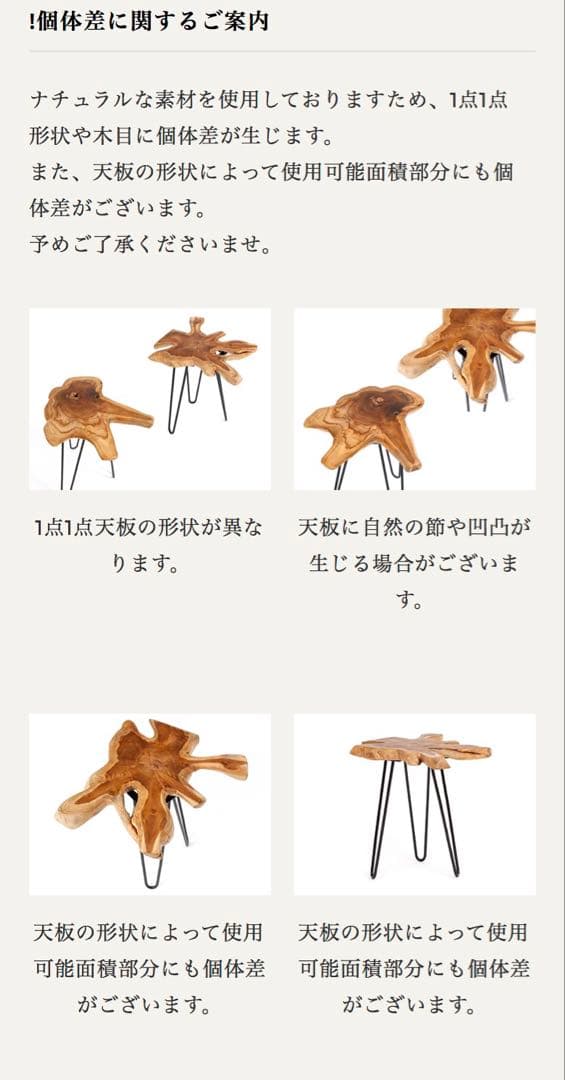 !個体差に関するご案内

ナチュラルな素材を使用しておりますため、1点1点形状や木目に個体差が生じます。
また、天板の形状によって使用可能面積部分にも個体差がございます。
予めご了承くださいませ。

1点1点天板の形状が異なります。

天板に自然の節や凹凸が生じる場合がございます。

天板の形状によって使用可能面積部分にも個体差がございます。

天板の形状によって使用可能面積部分にも個体差がございます。