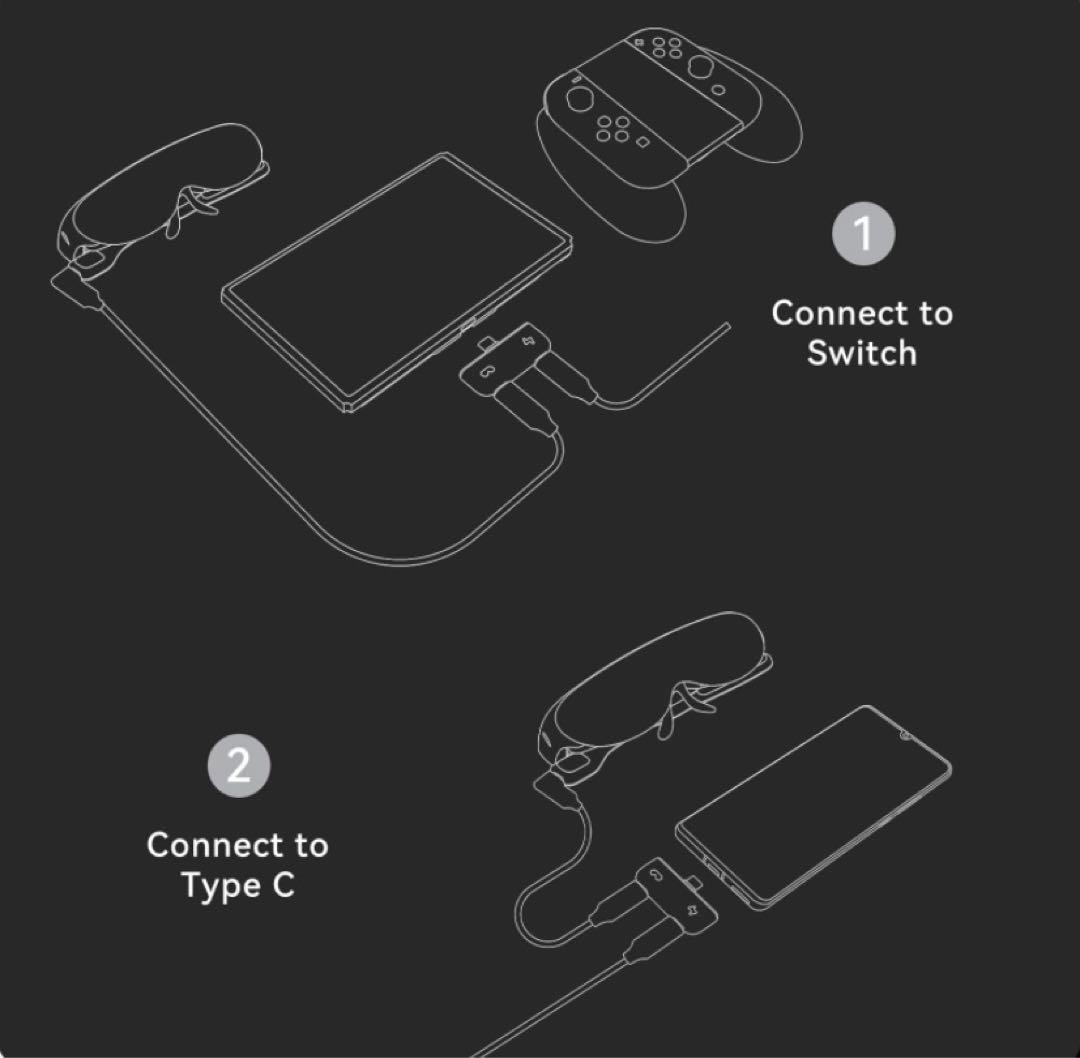 1

Connect to Switch

2

Connect to Type C