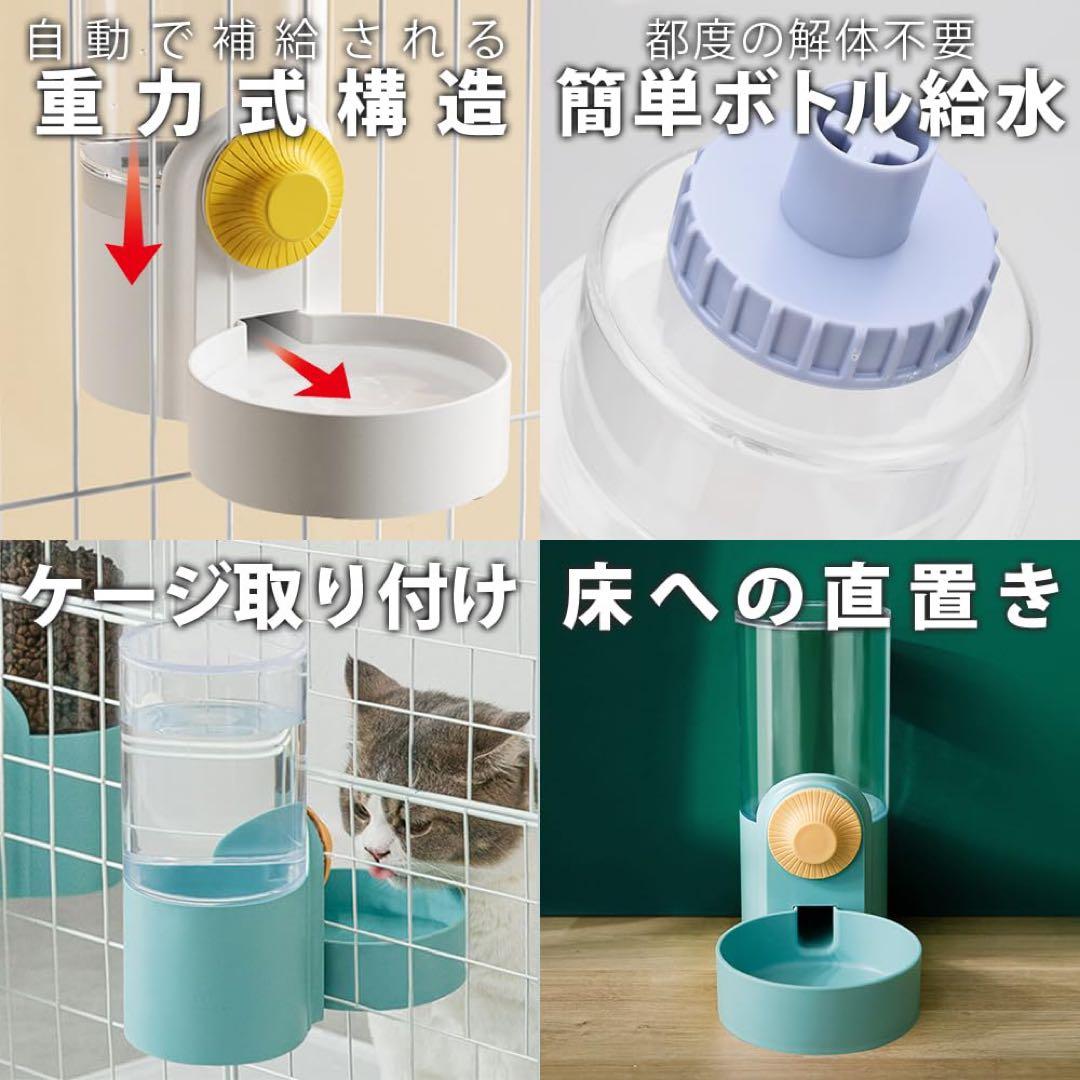 自動で補給される
重力式構造

都度の解体不要
簡単ボトル給水

ケージ取り付け

床への直置き