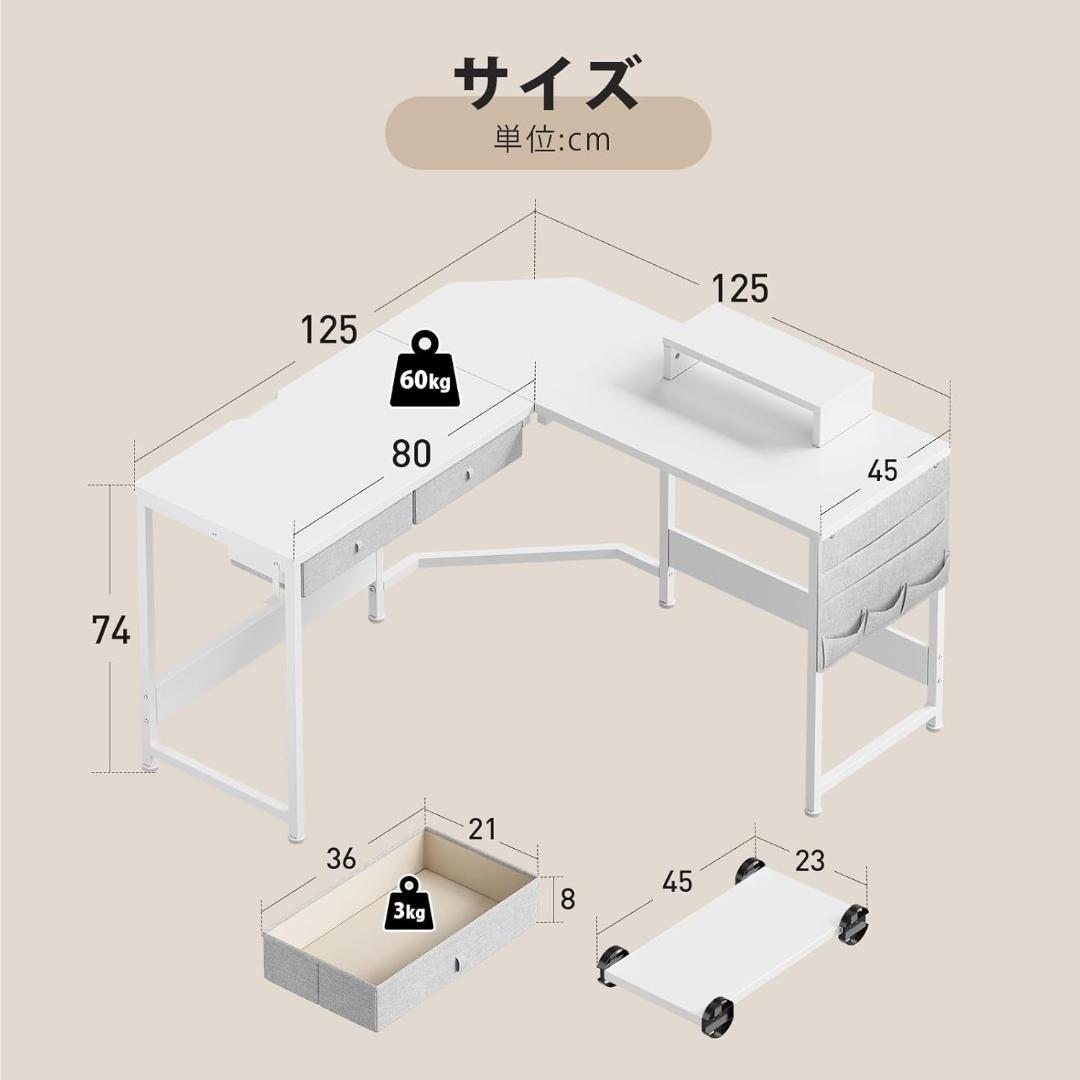 サイズ
単位:cm

125

125

60kg

80

45

74

36

21

3kg

8

45

23