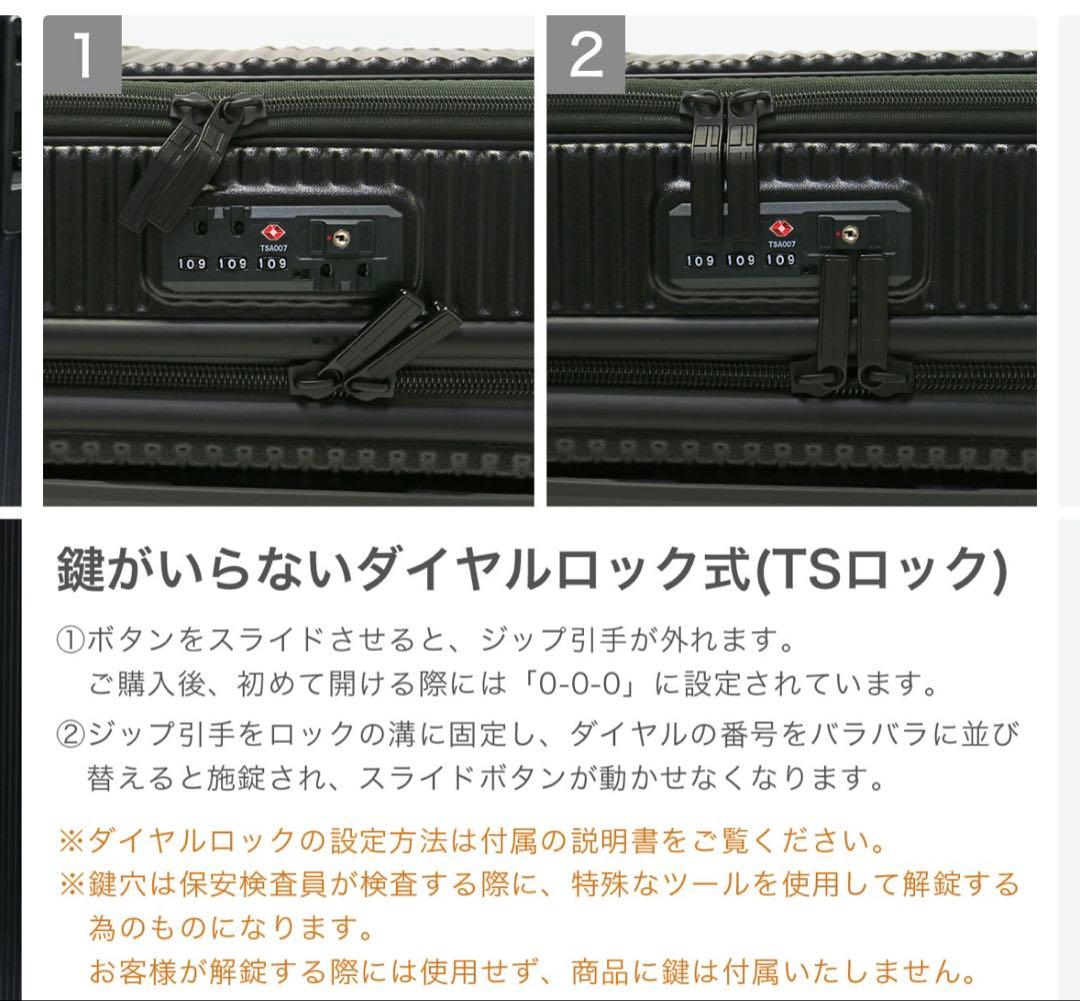 1

TSA007

109 109 109

2

TSA007

109 109 109

鍵がいらないダイヤルロック式(TSロック)

①ボタンをスライドさせると、ジップ引手が外れます。
ご購入後、初めて開ける際には「0-0-0」に設定されています。

②ジップ引手をロックの溝に固定し、ダイヤルの番号をバラバラに並び替えると施錠され、スライドボタンが動かせなくなります。

※ダイヤルロックの設定方法は付属の説明書をご覧ください。
※鍵穴は保安検査員が検査する際に、特殊なツールを使用して解錠する為のものになります。
お客様が解錠する際には使用せず、商品に鍵は付属いたしません。