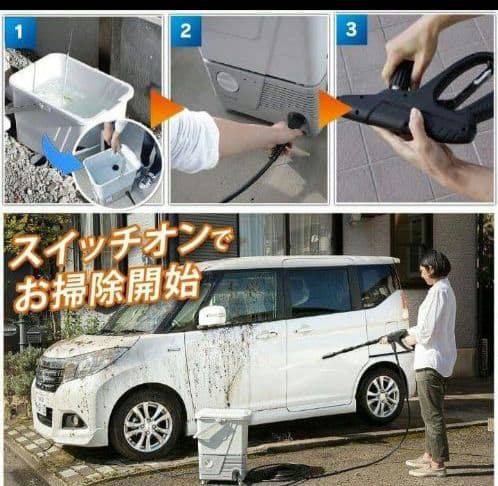 1

2

3

スイッチオンで
お掃除開始