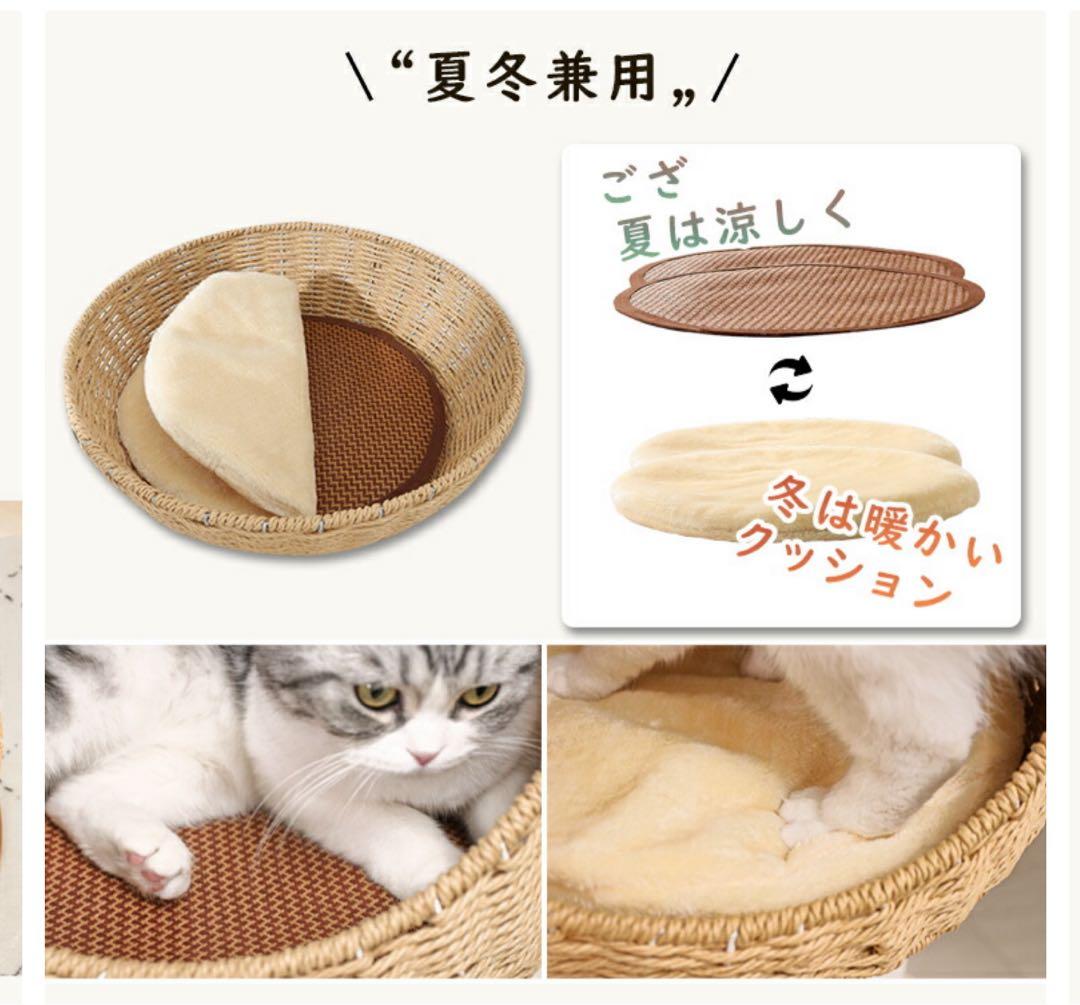 \“夏冬兼用„/

ござ
夏は涼しく

冬は暖かい
クッション