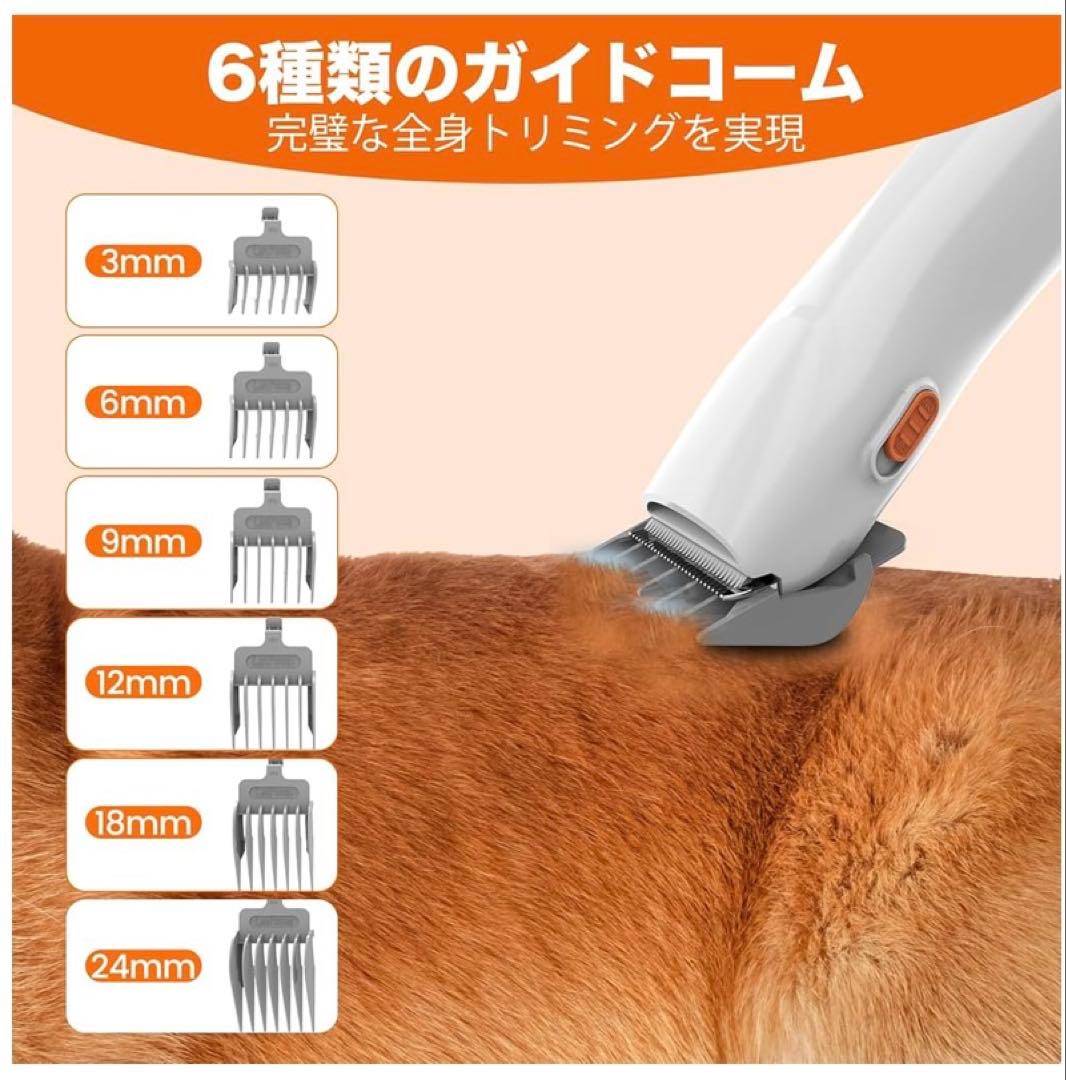 6種類のガイドコーム
完璧な全身トリミングを実現

3mm

6mm

9mm

12mm

18mm

24mm