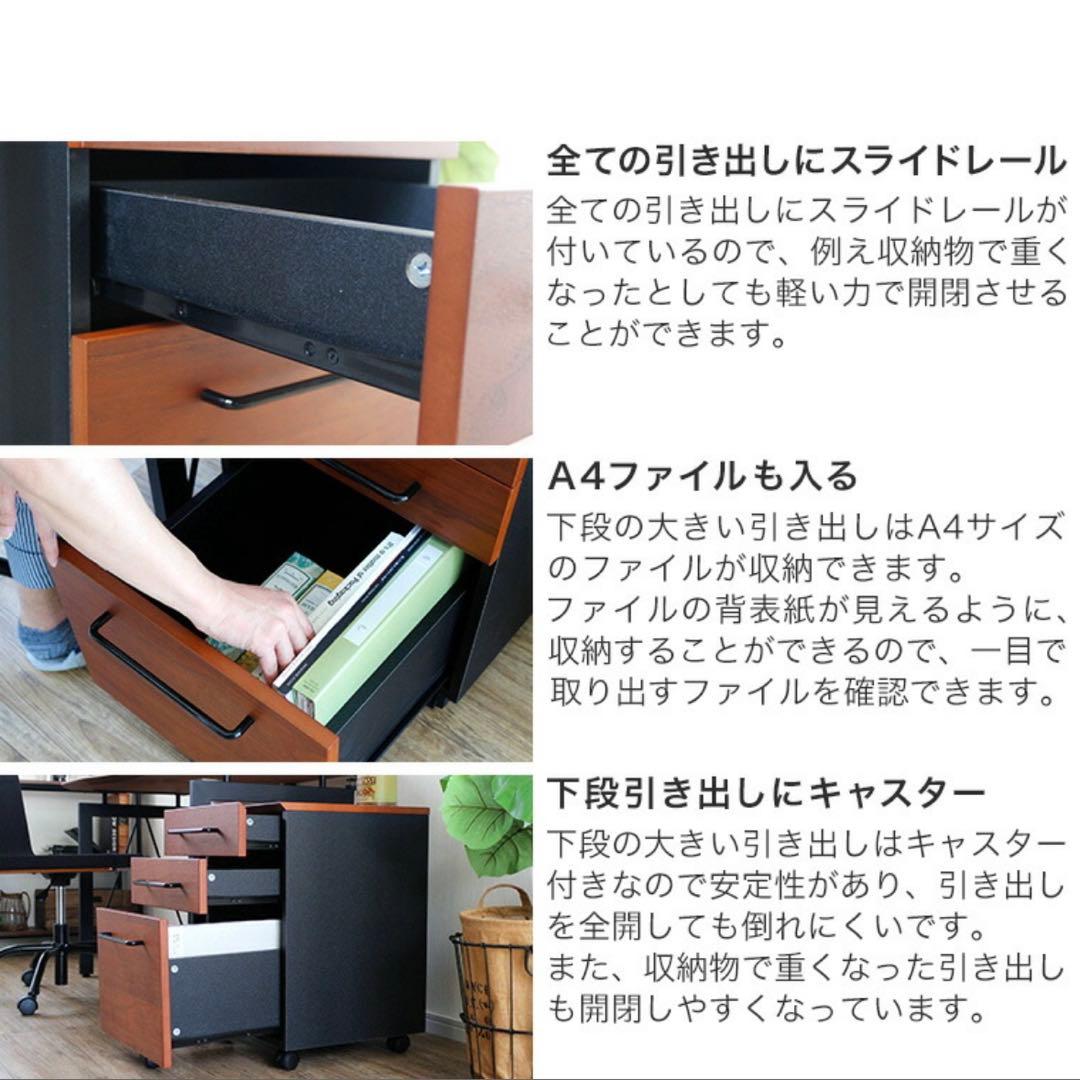 全ての引き出しにスライドレール

全ての引き出しにスライドレールが付いているので、例え収納物で重くなったとしても軽い力で開閉させることができます。

A4ファイルも入る

下段の大きい引き出しはA4サイズのファイルが収納できます。
ファイルの背表紙が見えるように、収納することができるので、一目で取り出すファイルを確認できます。

下段引き出しにキャスター

下段の大きい引き出しはキャスター付きなので安定性があり、引き出しを全開しても倒れにくいです。
また、収納物で重くなった引き出しも開閉しやすくなっています。