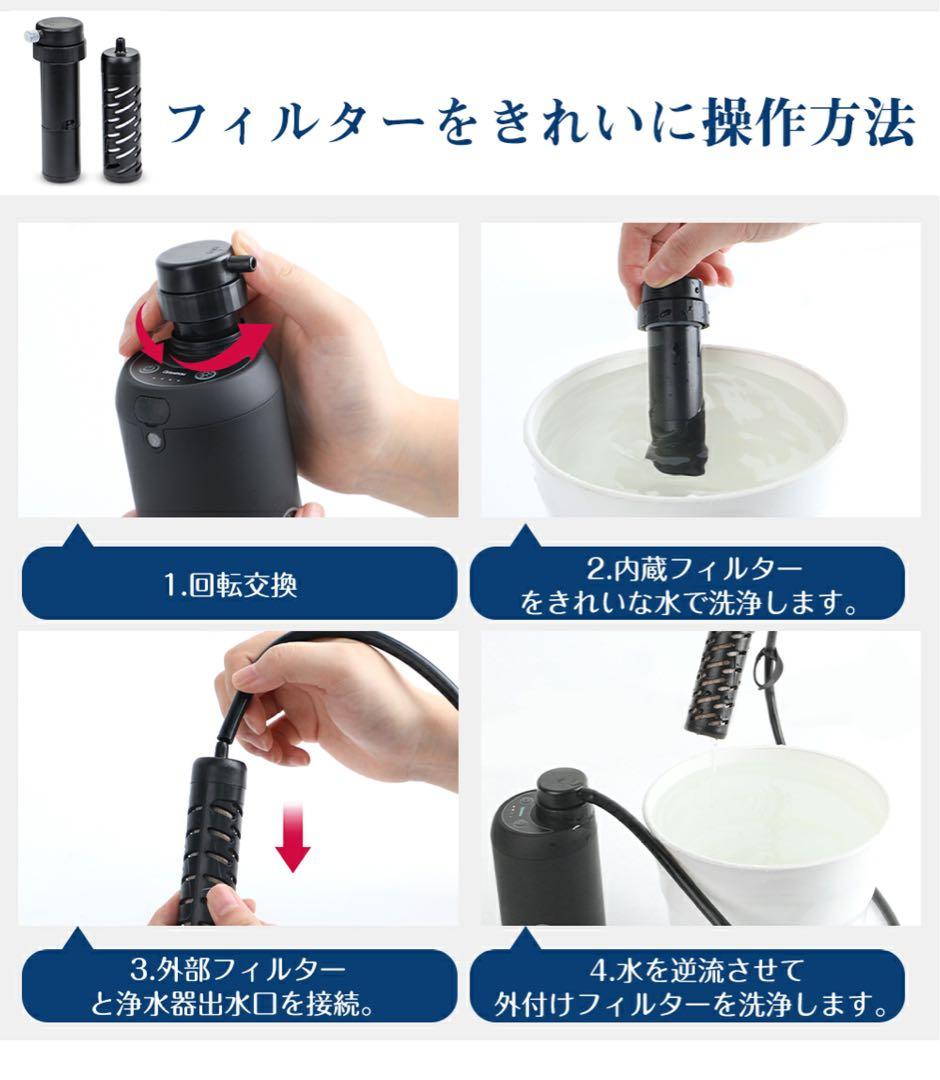 フィルターをきれいに操作方法

1.回転交換

2.内蔵フィルター
をきれいな水で洗浄します。

3.外部フィルター
と浄水器出水口を接続。

4.水を逆流させて
外付けフィルターを洗浄します。