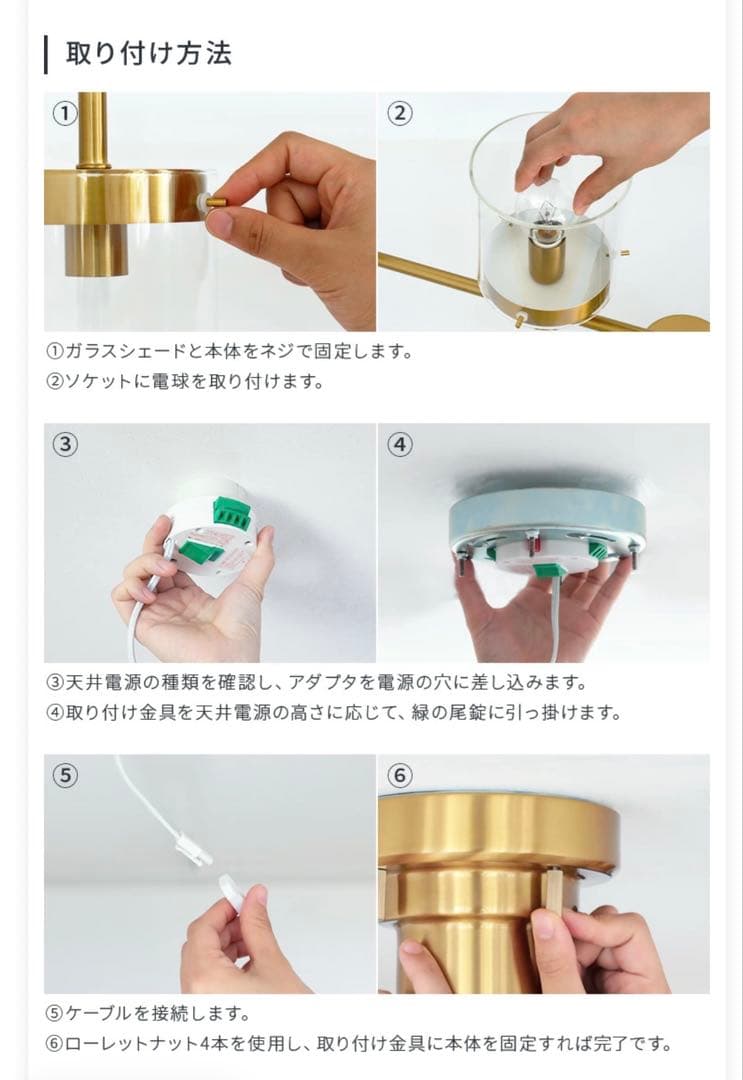 取り付け方法

①

②

①ガラスシェードと本体をネジで固定します。
②ソケットに電球を取り付けます。

③

④

③天井電源の種類を確認し、アダプタを電源の穴に差し込みます。
④取り付け金具を天井電源の高さに応じて、緑の尾錠に引っ掛けます。

⑤

⑥

⑤ケーブルを接続します。
⑥ローレットナット4本を使用し、取り付け金具に本体を固定すれば完了です。