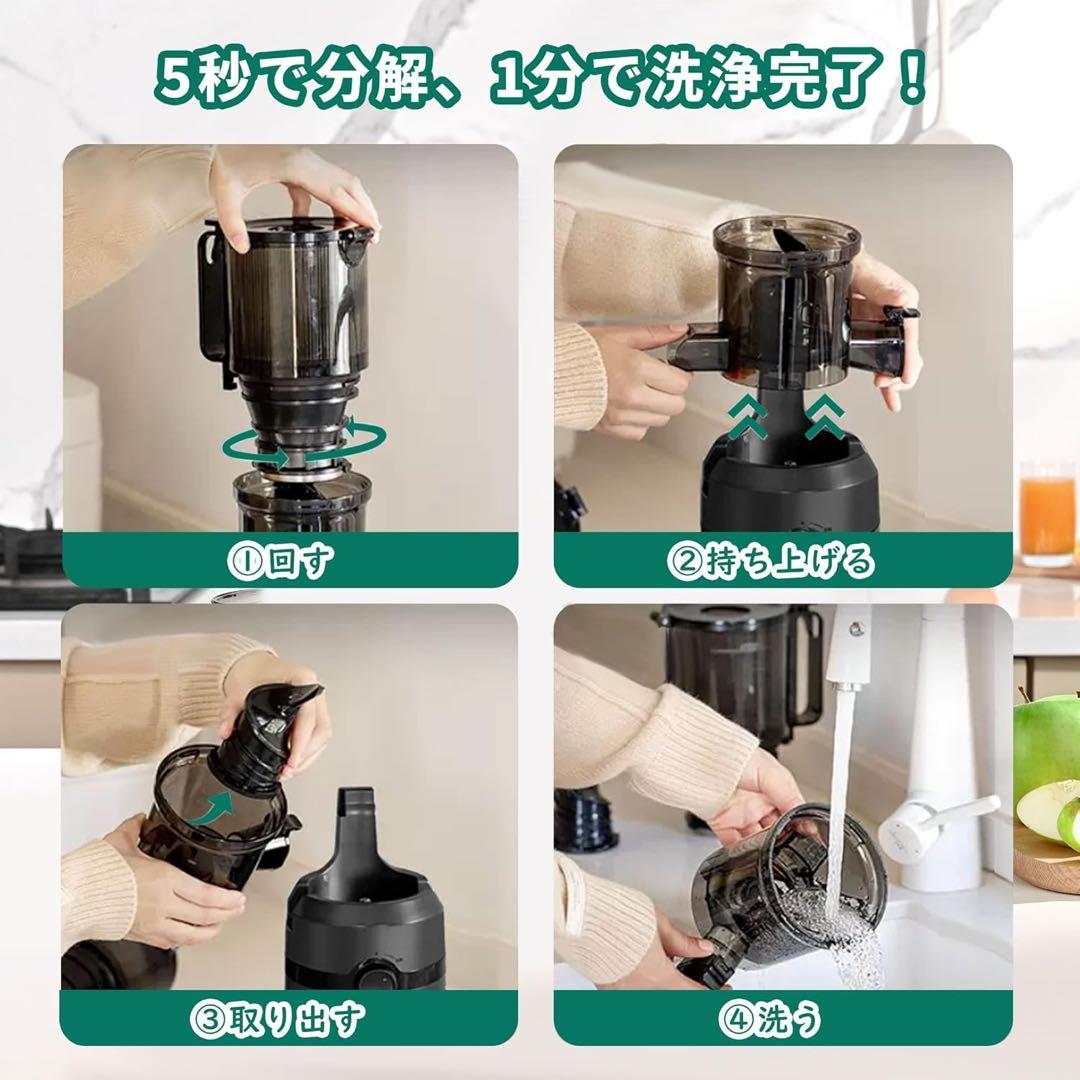 5秒で分解、1分で洗浄完了！

①回す

②持ち上げる

③取り出す

④洗う