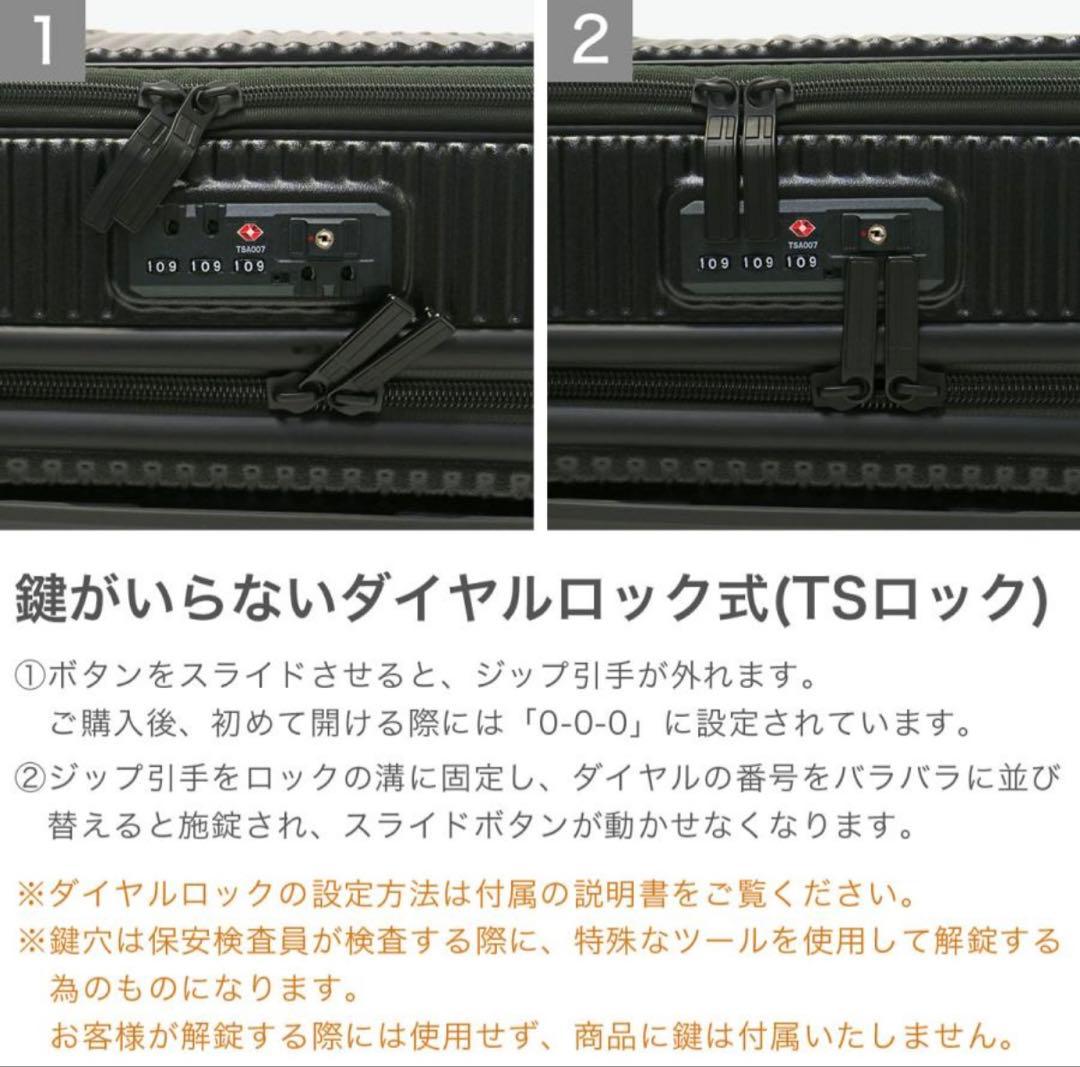 1

TSA007

109 109 109

2

TSA007

109 109 109

鍵がいらないダイヤルロック式(TSロック)

①ボタンをスライドさせると、ジップ引手が外れます。
ご購入後、初めて開ける際には「0-0-0」に設定されています。

②ジップ引手をロックの溝に固定し、ダイヤルの番号をバラバラに並び替えると施錠され、スライドボタンが動かせなくなります。

※ダイヤルロックの設定方法は付属の説明書をご覧ください。
※鍵穴は保安検査員が検査する際に、特殊なツールを使用して解錠する為のものになります。
お客様が解錠する際には使用せず、商品に鍵は付属いたしません。