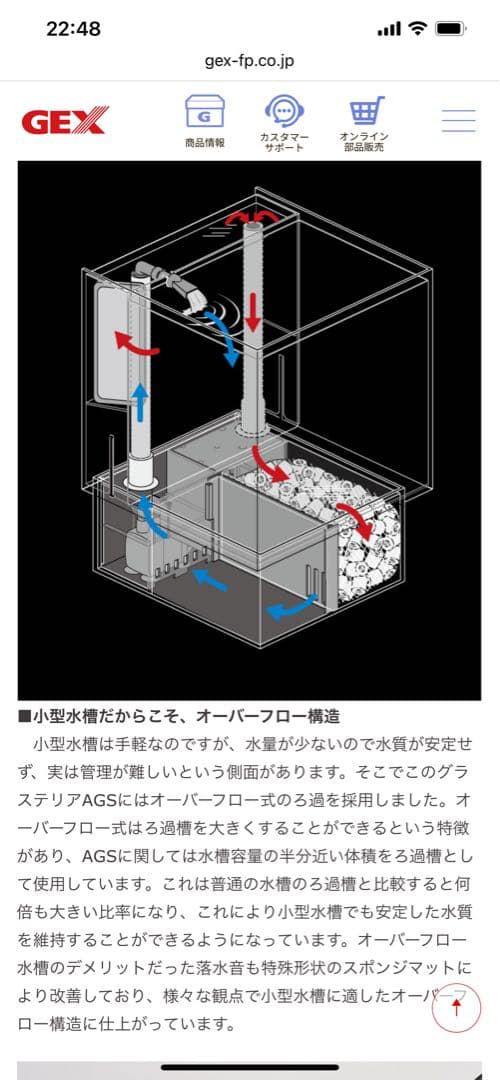 22:48

gex-fp.co.jp

GEX

商品情報

カスタマーサポート

オンライン部品販売

■小型水槽だからこそ、オーバーフロー構造

小型水槽は手軽なのですが、水量が少ないので水質が安定せず、実は管理が難しいという側面があります。そこでこのグラステリアAGSにはオーバーフロー式のろ過を採用しました。オーバーフロー式はろ過槽を大きくすることができるという特徴があり、AGSに関しては水槽容量の半分近い体積をろ過槽として使用しています。これは普通の水槽のろ過槽と比較すると何倍も大きい比率になり、これにより小型水槽でも安定した水質を維持することができるようになっています。オーバーフロー水槽のデメリットだった落水音も特殊形状のスポンジマットにより改善しており、様々な観点で小型水槽に適したオーバーフロー構造に仕上がっています。