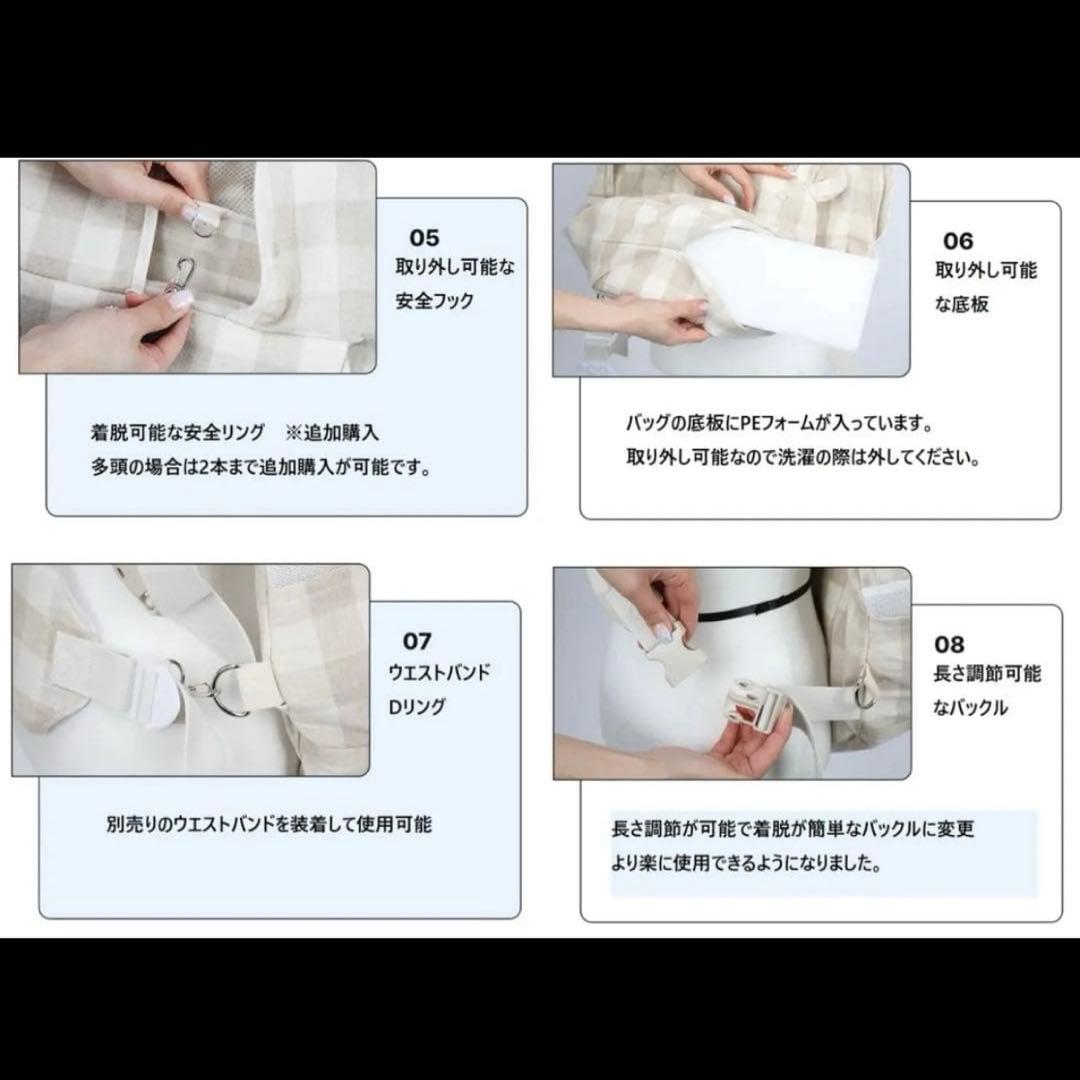 05
取り外し可能な
安全フック

着脱可能な安全リング　※追加購入
多頭の場合は2本まで追加購入が可能です。

06
取り外し可能
な底板

バッグの底板にPEフォームが入っています。
取り外し可能なので洗濯の際は外してください。

07
ウエストバンド
Dリング

別売りのウエストバンドを装着して使用可能

08
長さ調節可能
なバックル

長さ調節が可能で着脱が簡単なバックルに変更
より楽に使用できるようになりました。