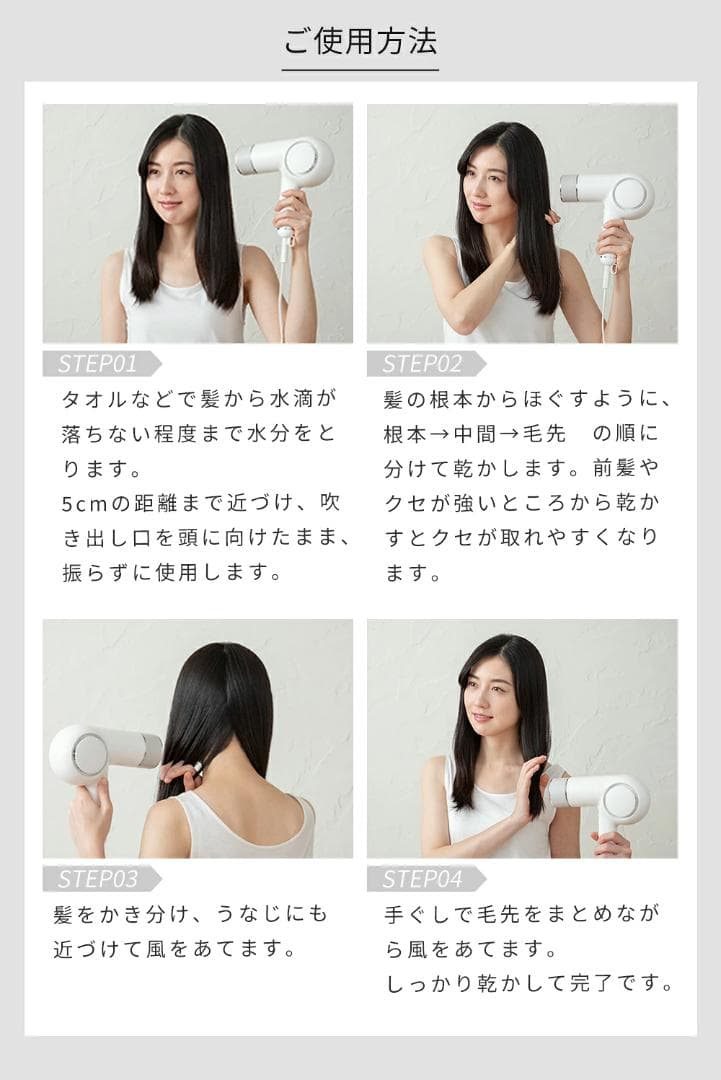 ご使用方法

STEP01
タオルなどで髪から水滴が落ちない程度まで水分をとります。
5cmの距離まで近づけ、吹き出し口を頭に向けたまま、振らずに使用します。

STEP02
髪の根本からほぐすように、根本→中間→毛先　の順に分けて乾かします。前髪やクセが強いところから乾かすとクセが取れやすくなります。

STEP03
髪をかき分け、うなじにも近づけて風をあてます。

STEP04
手ぐしで毛先をまとめながら風をあてます。
しっかり乾かして完了です。