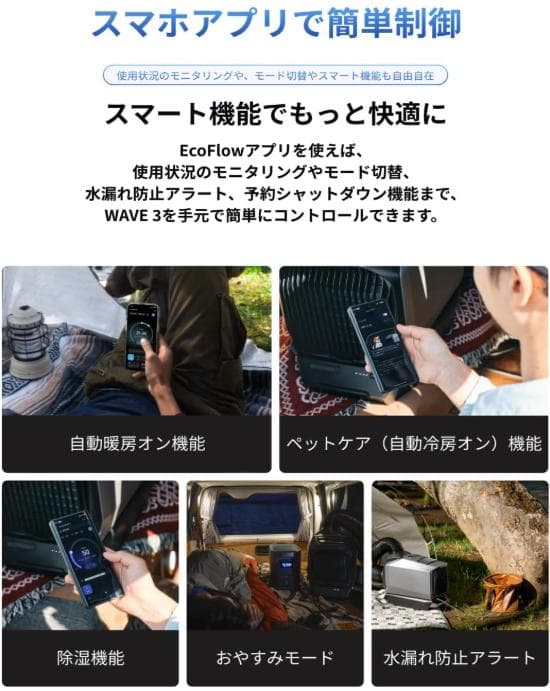 スマホアプリで簡単制御

使用状況のモニタリングや、モード切替やスマート機能も自由自在

スマート機能でもっと快適に

EcoFlowアプリを使えば、使用状況のモニタリングやモード切替、水漏れ防止アラート、予約シャットダウン機能まで、WAVE 3を手元で簡単にコントロールできます。

自動暖房オン機能

ペットケア（自動冷房オン）機能

除湿機能

おやすみモード

水漏れ防止アラート