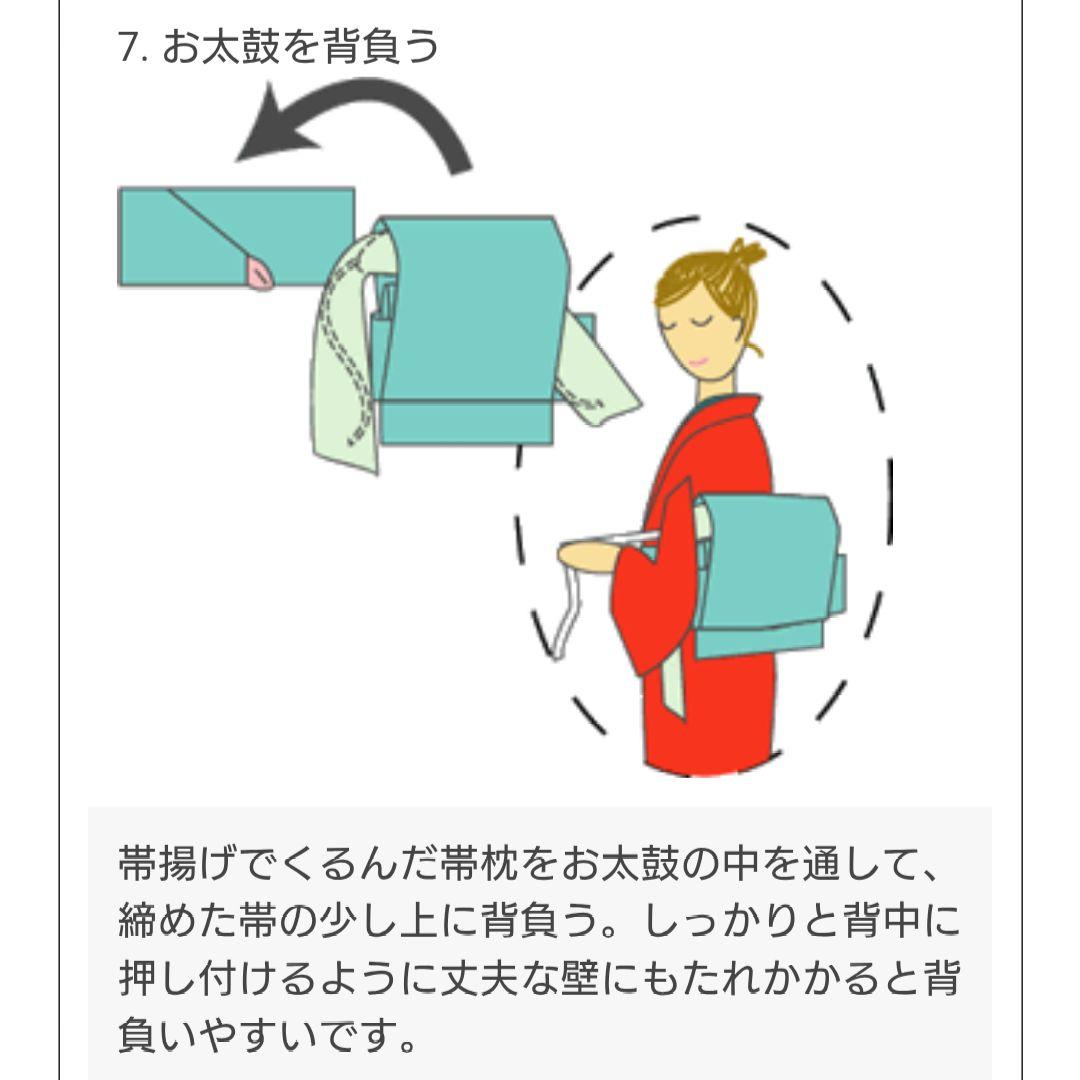 7. お太鼓を背負う

帯揚げでくるんだ帯枕をお太鼓の中を通して、締めた帯の少し上に背負う。しっかりと背中に押し付けるように丈夫な壁にもたれかかると背負いやすいです。