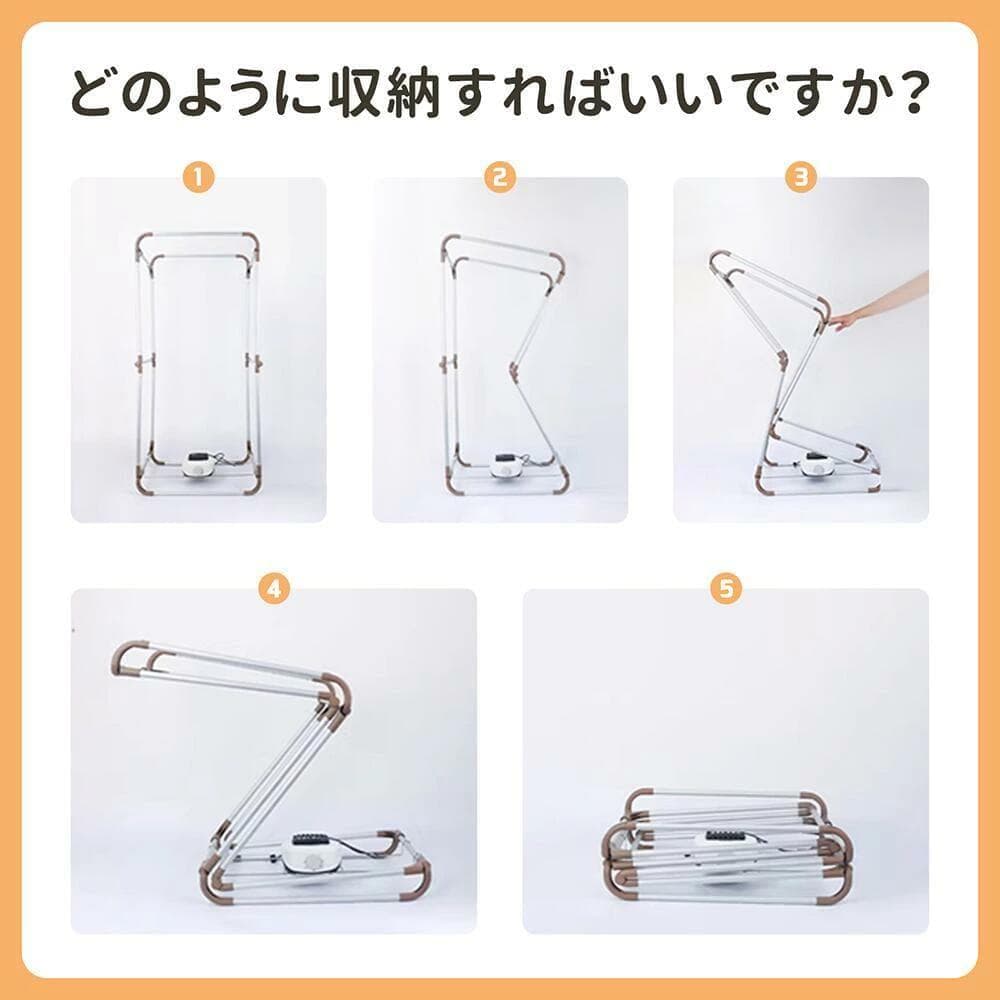 どのように収納すればいいですか？

1

2

3

4

5