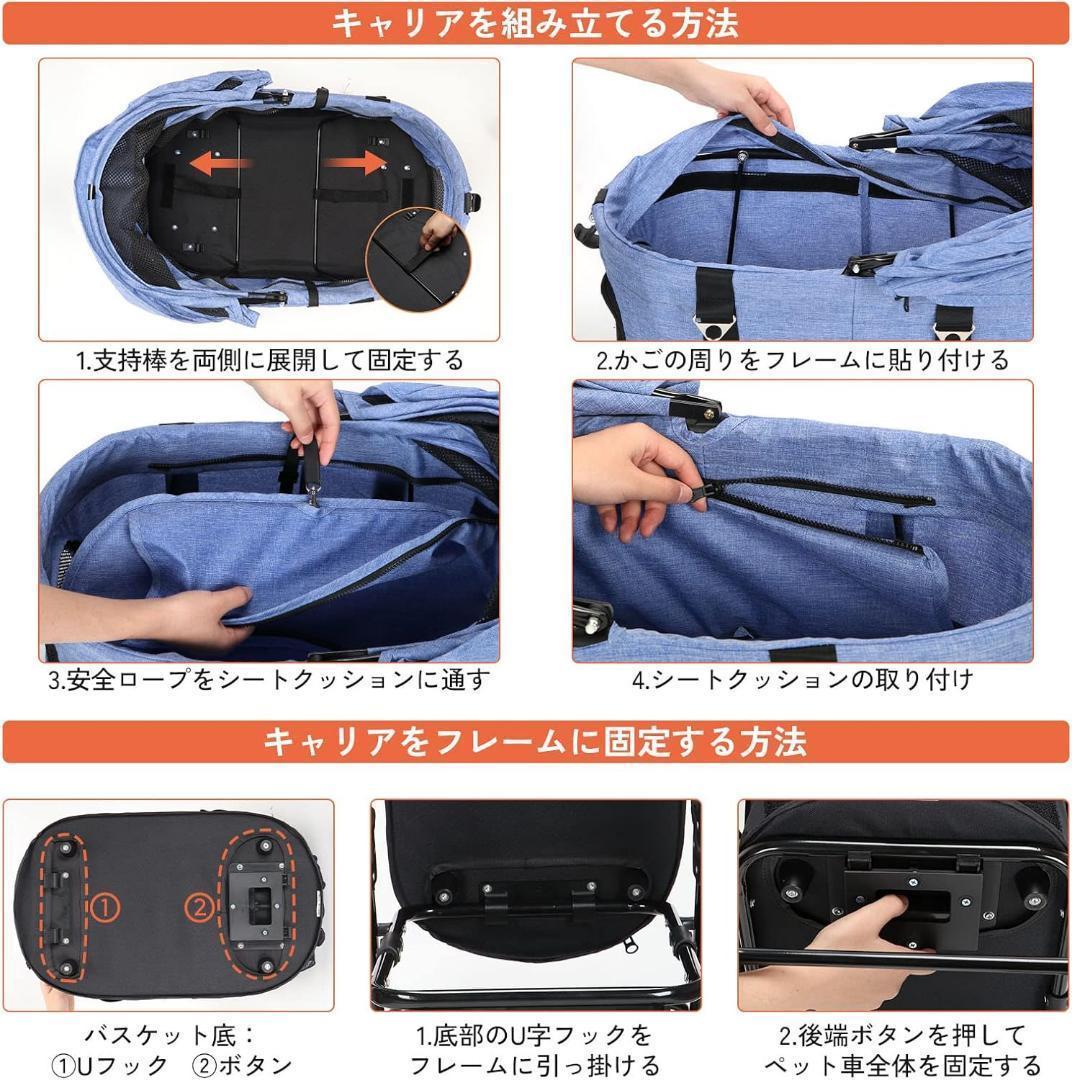 キャリアを組み立てる方法

1.支持棒を両側に展開して固定する

2.かごの周りをフレームに貼り付ける

3.安全ロープをシートクッションに通す

4.シートクッションの取り付け

キャリアをフレームに固定する方法

①

②

バスケット底：
①Uフック　②ボタン

1.底部のU字フックを
フレームに引っ掛ける

2.後端ボタンを押して
ペット車全体を固定する