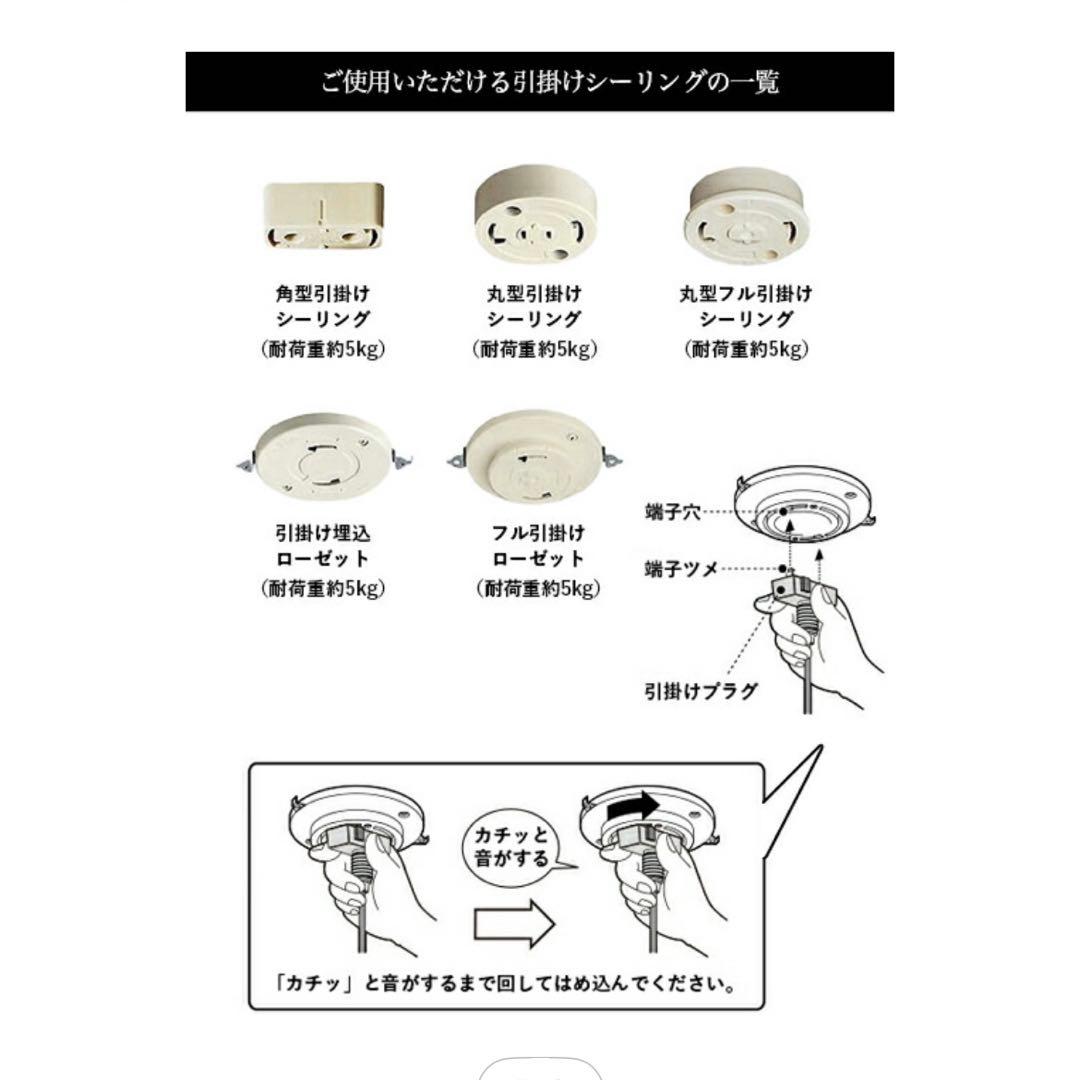 ご使用いただける引掛けシーリングの一覧

角型引掛け
シーリング
(耐荷重約5kg)

丸型引掛け
シーリング
(耐荷重約5kg)

丸型フル引掛け
シーリング
(耐荷重約5kg)

引掛け埋込
ローゼット
(耐荷重約5kg)

フル引掛け
ローゼット
(耐荷重約5kg)

端子穴

端子ツメ

引掛けプラグ

カチッと
音がする

「カチッ」と音がするまで回してはめ込んでください。