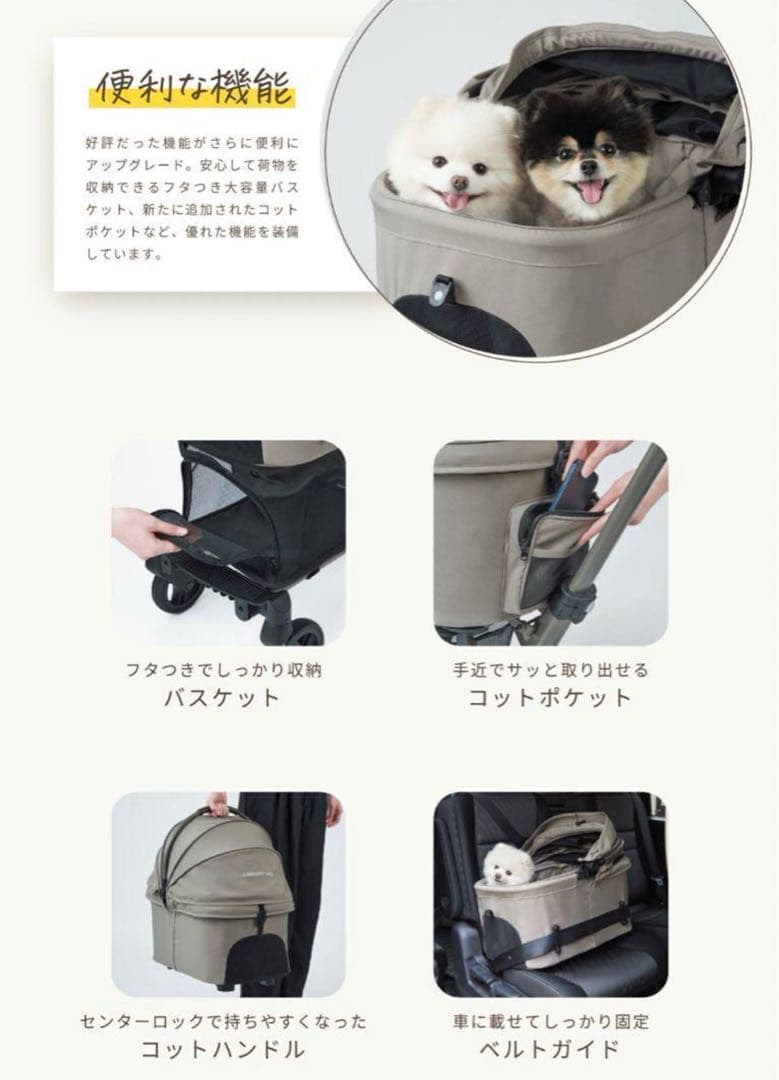 便利な機能

好評だった機能がさらに便利にアップグレード。安心して荷物を収納できるフタつき大容量バスケット、新たに追加されたコットポケットなど、優れた機能を装備しています。

フタつきでしっかり収納
バスケット

手近でサッと取り出せる
コットポケット

センターロックで持ちやすくなった
コットハンドル

車に載せてしっかり固定
ベルトガイド