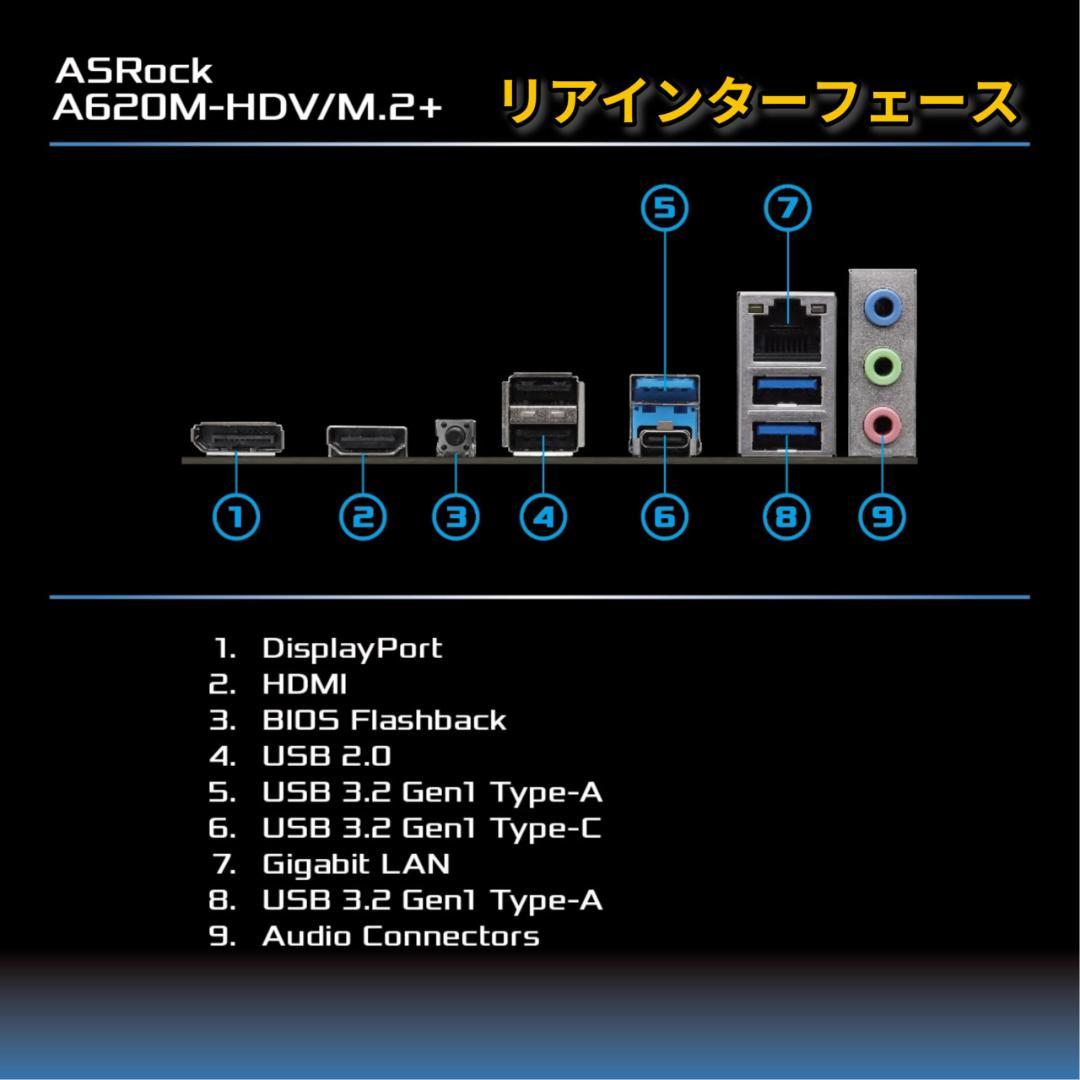 ASRock
A620M-HDV/M.2+

リアインターフェース

5 7

1 2 3 4 6 8 9

1. DisplayPort
2. HDMI
3. BIOS Flashback
4. USB 2.0
5. USB 3.2 Gen1 Type-A
6. USB 3.2 Gen1 Type-C
7. Gigabit LAN
8. USB 3.2 Gen1 Type-A
9. Audio Connectors