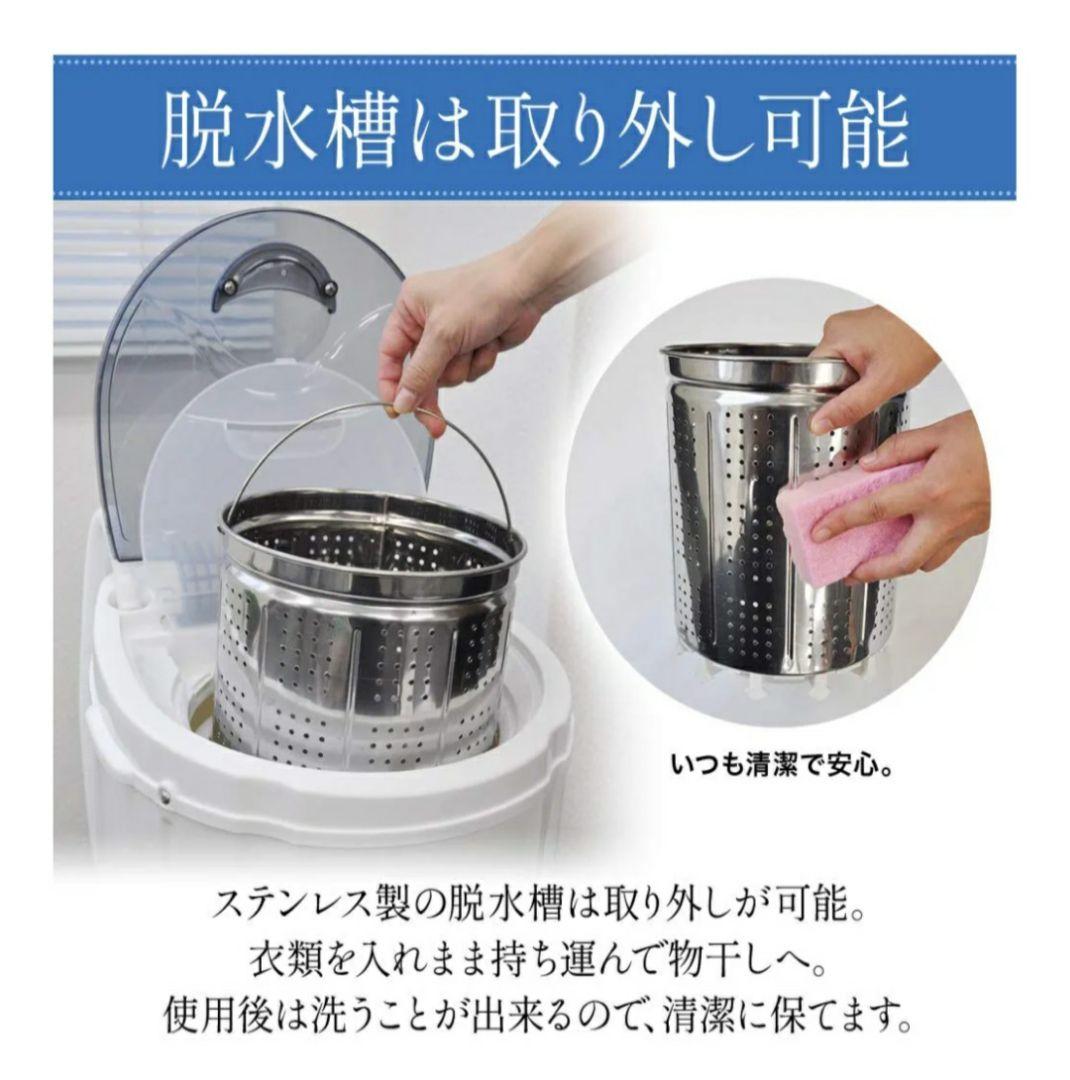 脱水槽は取り外し可能

いつも清潔で安心。

ステンレス製の脱水槽は取り外しが可能。
衣類を入れまま持ち運んで物干しへ。
使用後は洗うことが出来るので、清潔に保てます。