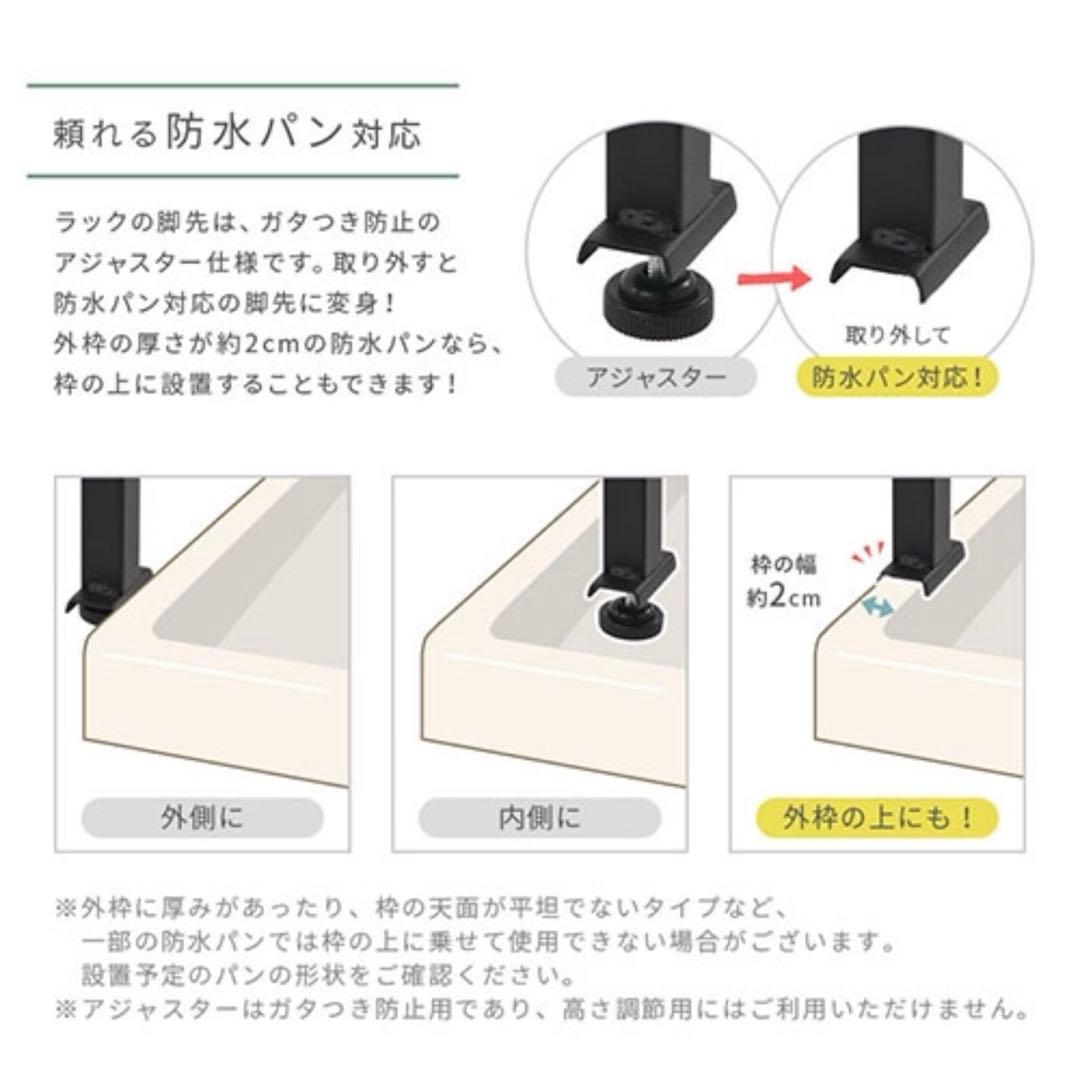 頼れる防水パン対応

ラックの脚先は、ガタつき防止のアジャスター仕様です。取り外すと防水パン対応の脚先に変身！
外枠の厚さが約2cmの防水パンなら、枠の上に設置することもできます！

アジャスター

取り外して

防水パン対応！

外側に

内側に

枠の幅
約2cm

外枠の上にも！

※外枠に厚みがあったり、枠の天面が平坦でないタイプなど、一部の防水パンでは枠の上に乗せて使用できない場合がございます。設置予定のパンの形状をご確認ください。
※アジャスターはガタつき防止用であり、高さ調節用にはご利用いただけません。