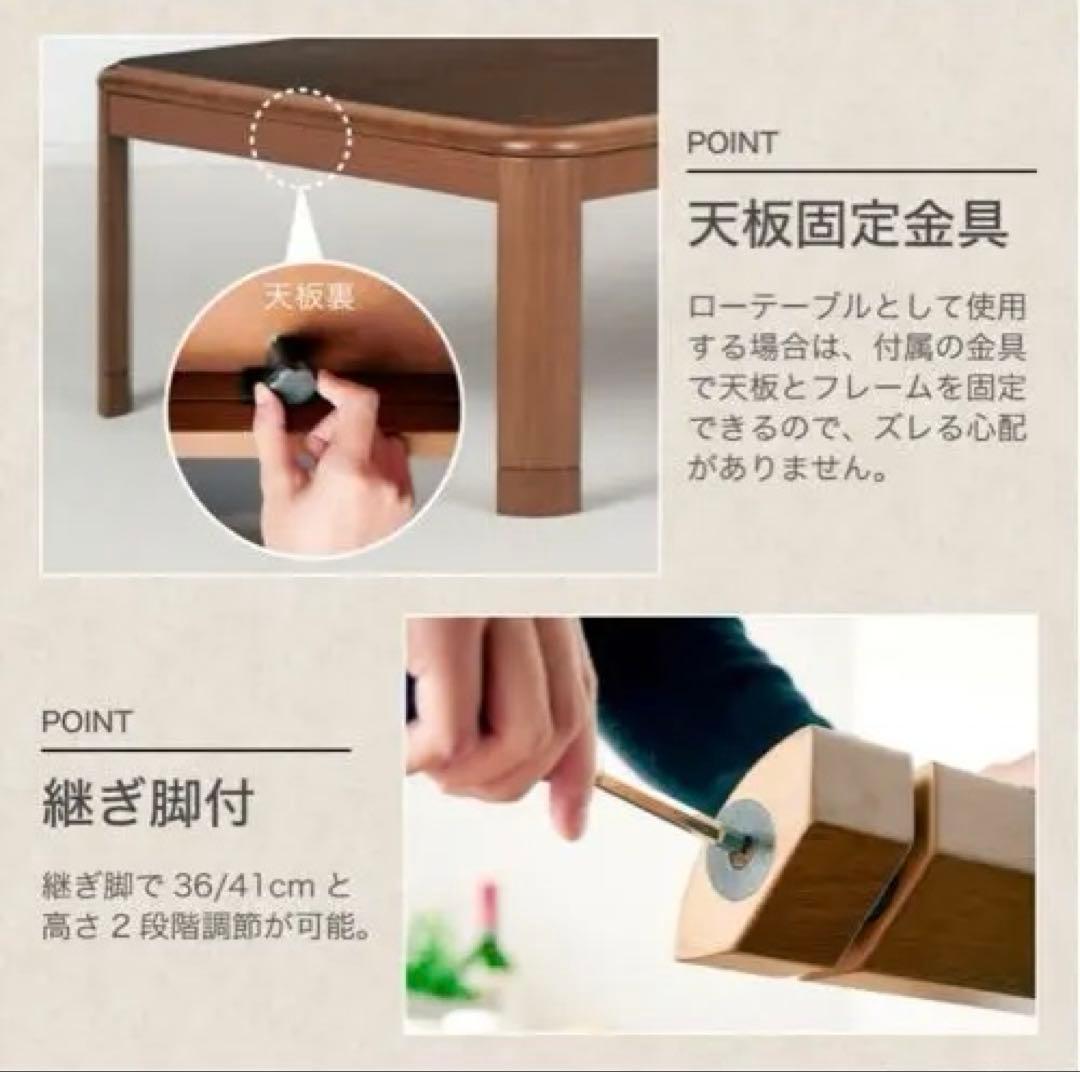 天板裏

POINT

天板固定金具

ローテーブルとして使用する場合は、付属の金具で天板とフレームを固定できるので、ズレる心配がありません。

POINT

継ぎ脚付

継ぎ脚で 36/41cm と高さ 2 段階調節が可能。