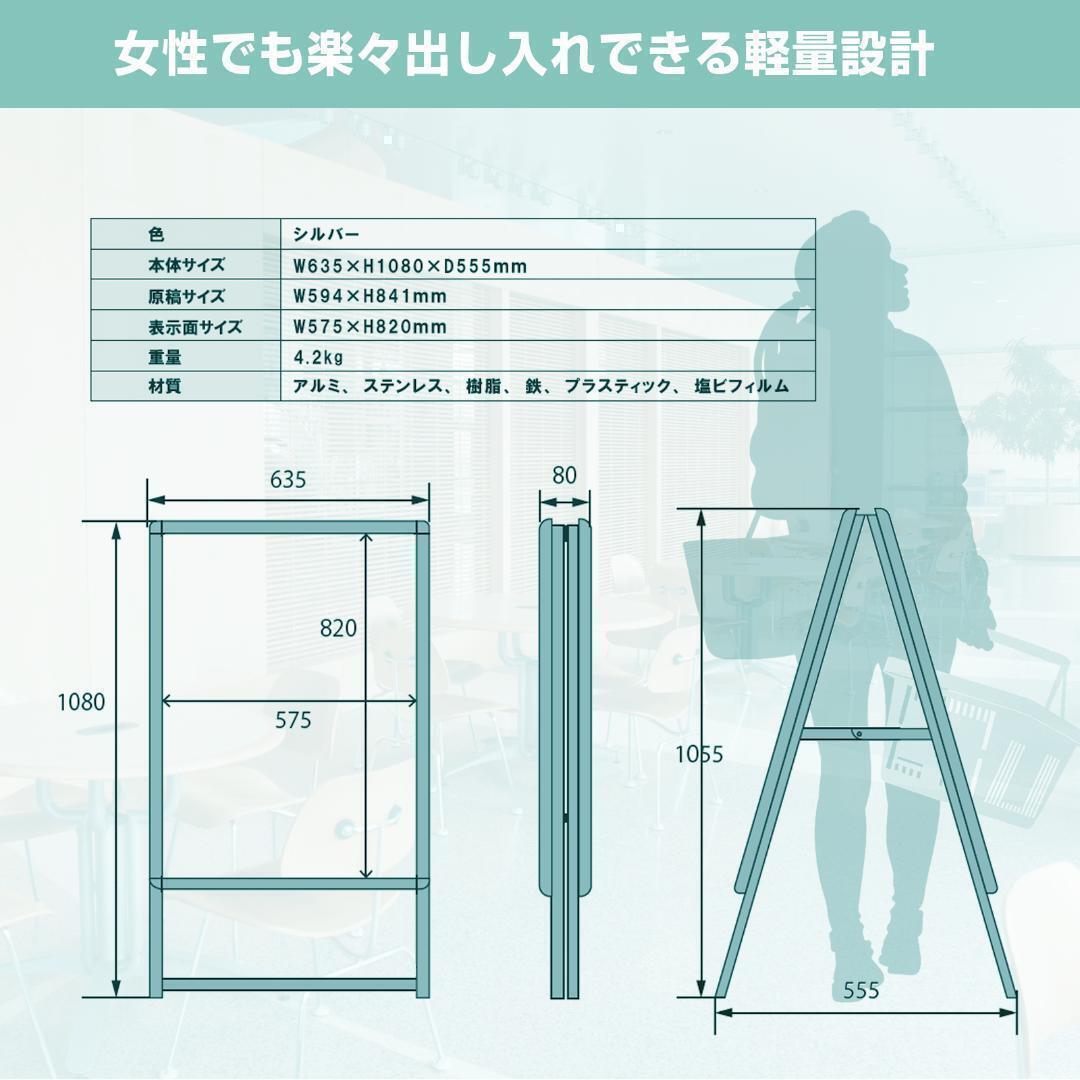 女性でも楽々出し入れできる軽量設計

| 色 | シルバー |
|---|---|
| 本体サイズ | W635×H1080×D555mm |
| 原稿サイズ | W594×H841mm |
| 表示面サイズ | W575×H820mm |
| 重量 | 4.2kg |
| 材質 | アルミ、ステンレス、樹脂、鉄、プラスティック、塩ビフィルム |

635
820
1080
575
80
1055
555