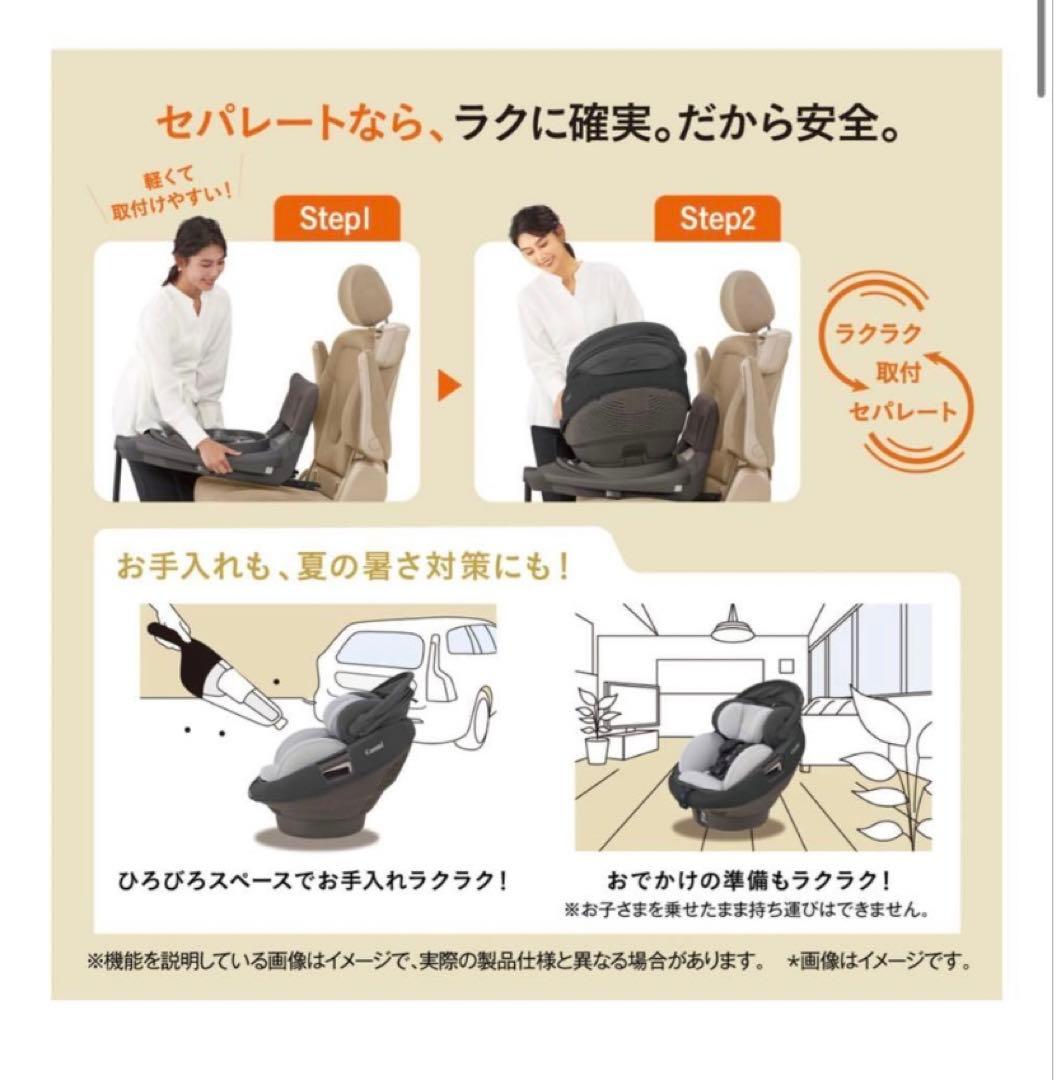 セパレートなら、ラクに確実。だから安全。

軽くて取付けやすい！

Step1

Step2

ラクラク
取付
セパレート

お手入れも、夏の暑さ対策にも！

Combi

ひろびろスペースでお手入れラクラク！

おでかけの準備もラクラク！
※お子さまを乗せたまま持ち運びはできません。

※機能を説明している画像はイメージで、実際の製品仕様と異なる場合があります。　*画像はイメージです。