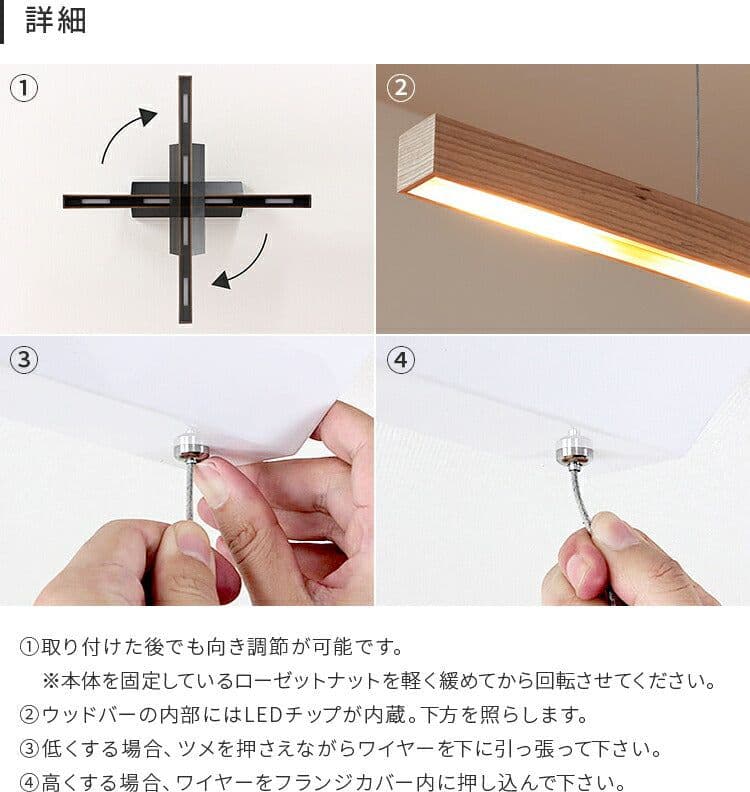 詳細

①

②

③

④

①取り付けた後でも向き調節が可能です。
※本体を固定しているローゼットナットを軽く緩めてから回転させてください。

②ウッドバーの内部にはLEDチップが内蔵。下方を照らします。

③低くする場合、ツメを押さえながらワイヤーを下に引っ張って下さい。

④高くする場合、ワイヤーをフランジカバー内に押し込んで下さい。