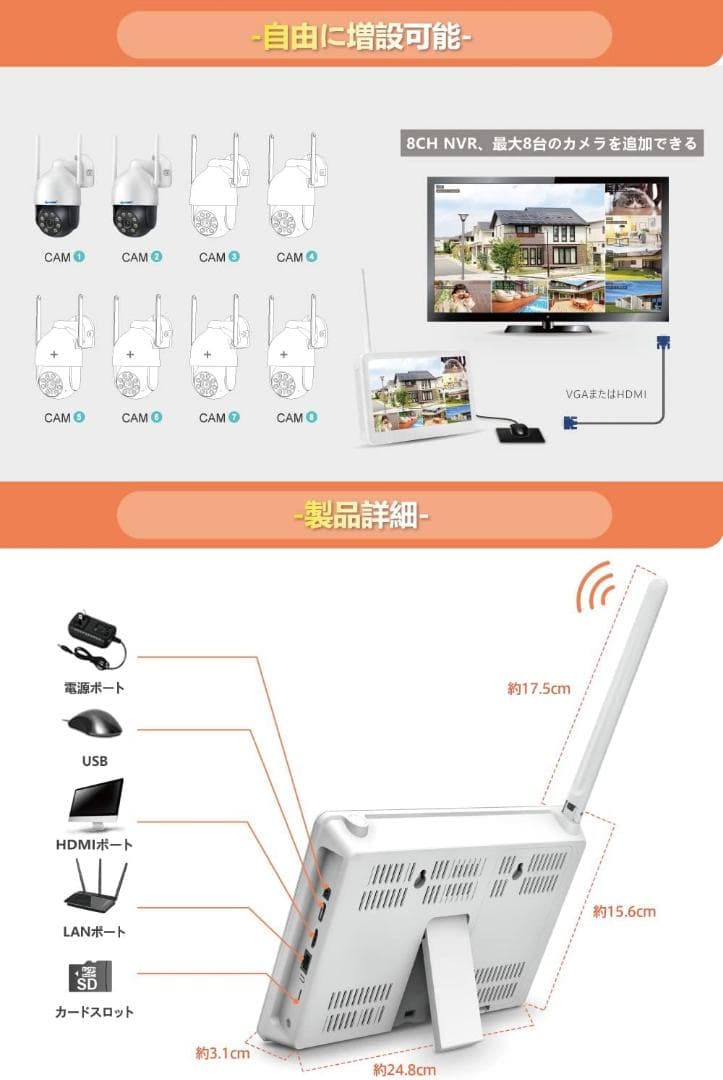 -自由に増設可能-

8CH NVR、最大8台のカメラを追加できる

CAM 1 CAM 2 CAM 3 CAM 4

CAM 5 CAM 6 CAM 7 CAM 8

VGAまたはHDMI

-製品詳細-

電源ポート

USB

HDMIポート

LANポート

SD

カードスロット

約17.5cm

約15.6cm

約3.1cm

約24.8cm