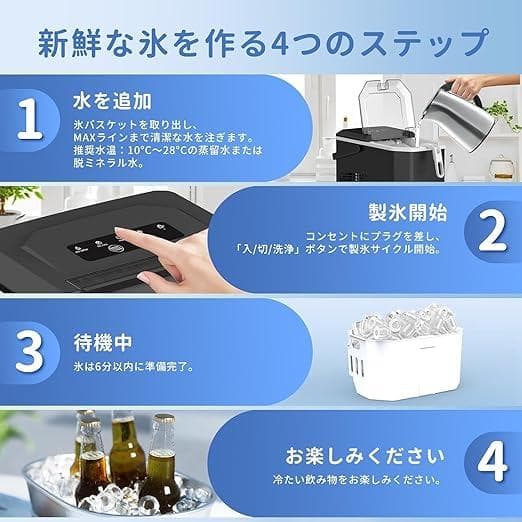 新鮮な氷を作る4つのステップ

1
水を追加
氷バスケットを取り出し、MAXラインまで清潔な水を注ぎます。推奨水温：10°C～28°Cの蒸留水または脱ミネラル水。

製氷開始
コンセントにプラグを差し、「入/切/洗浄」ボタンで製氷サイクル開始。
2

3
待機中
氷は6分以内に準備完了。

お楽しみください
冷たい飲み物をお楽しみください。
4