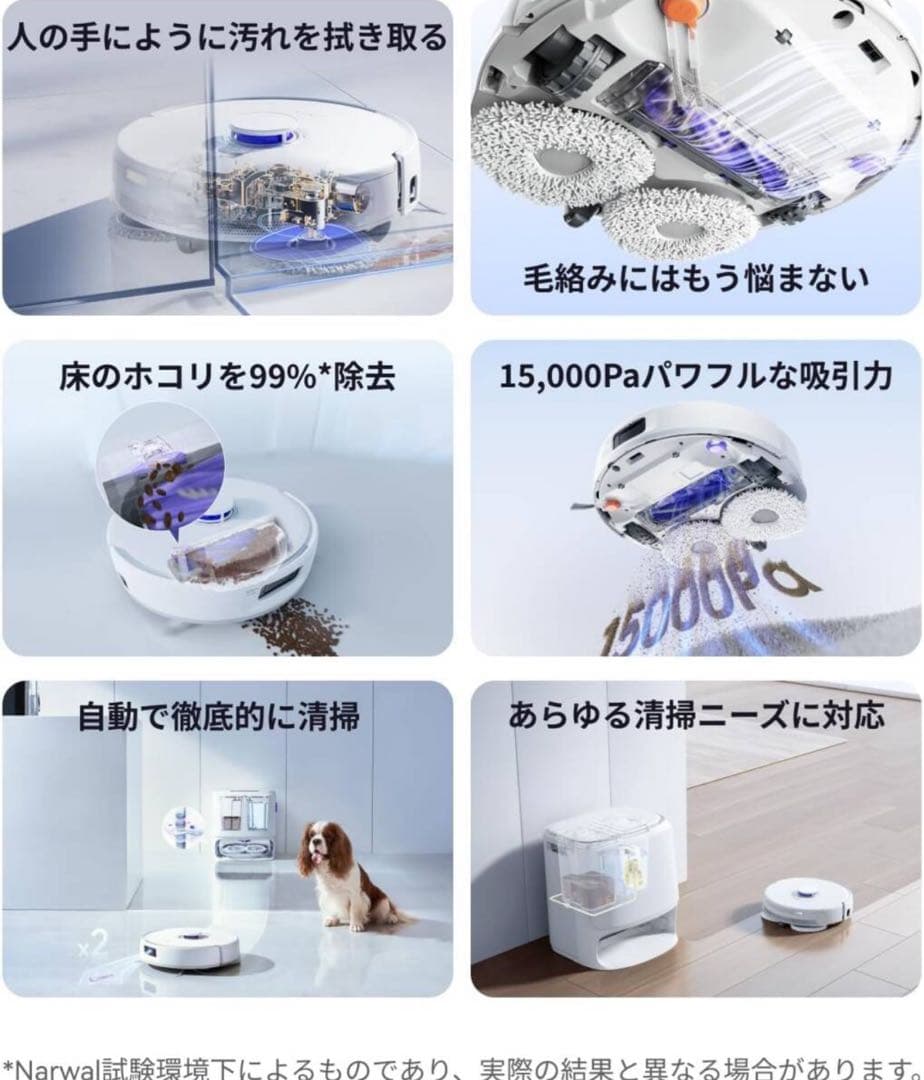 人の手にように汚れを拭き取る

毛絡みにはもう悩まない

床のホコリを99%*除去

15,000Paパワフルな吸引力

15000Pa

自動で徹底的に清掃

×2

あらゆる清掃ニーズに対応

*Narwal試験環境下によるものであり、実際の結果と異なる場合があります。