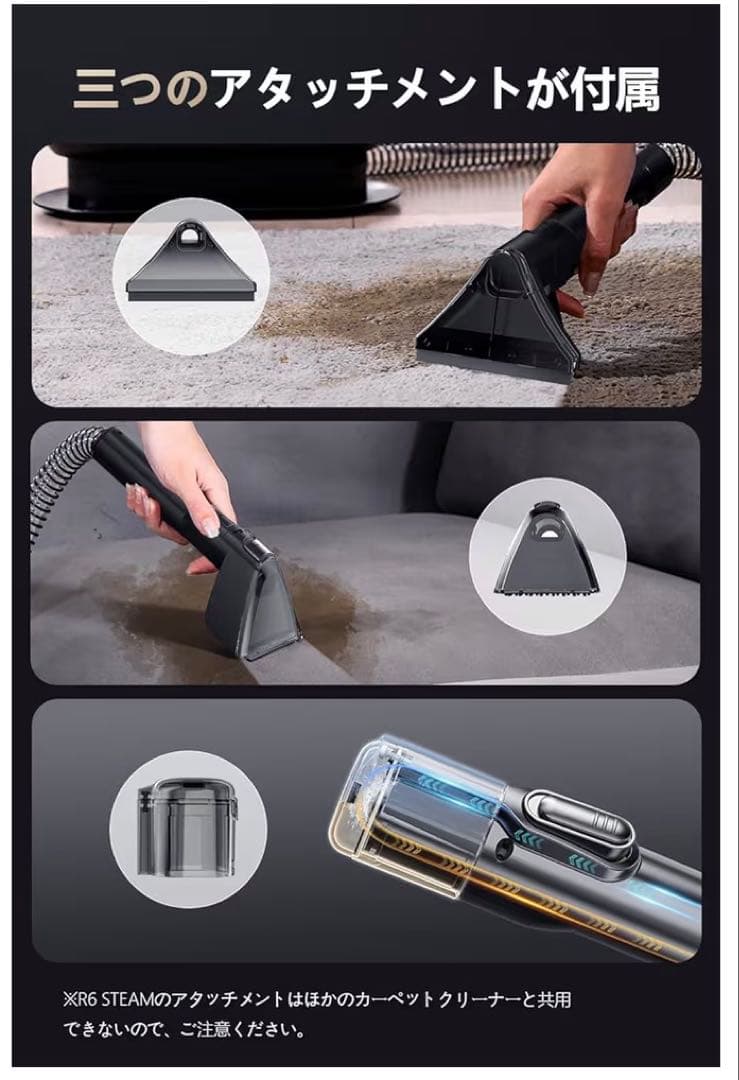 三つのアタッチメントが付属

※R6 STEAMのアタッチメントはほかのカーペットクリーナーと共用できないので、ご注意ください。