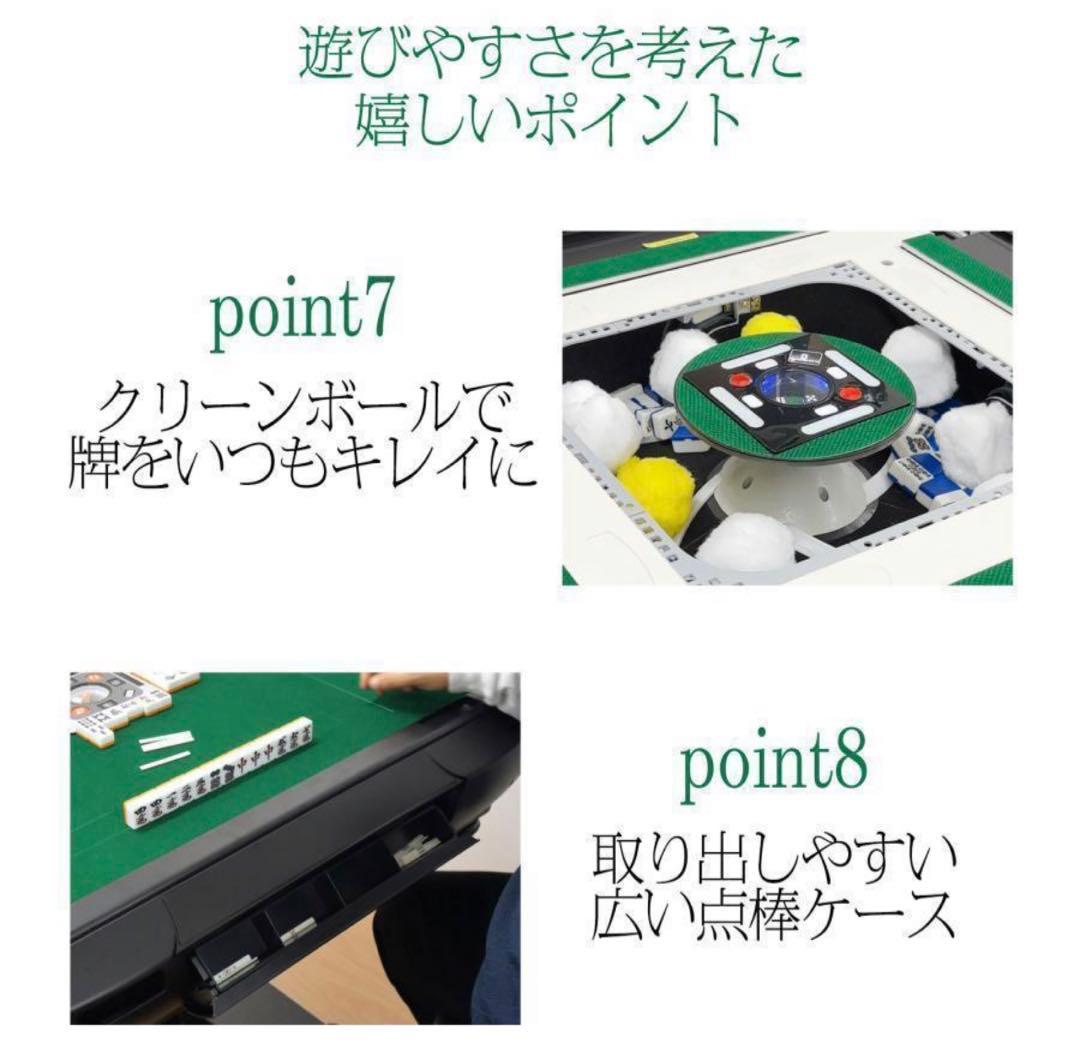 遊びやすさを考えた
嬉しいポイント

point7

クリーンボールで
牌をいつもキレイに

point8

取り出しやすい
広い点棒ケース