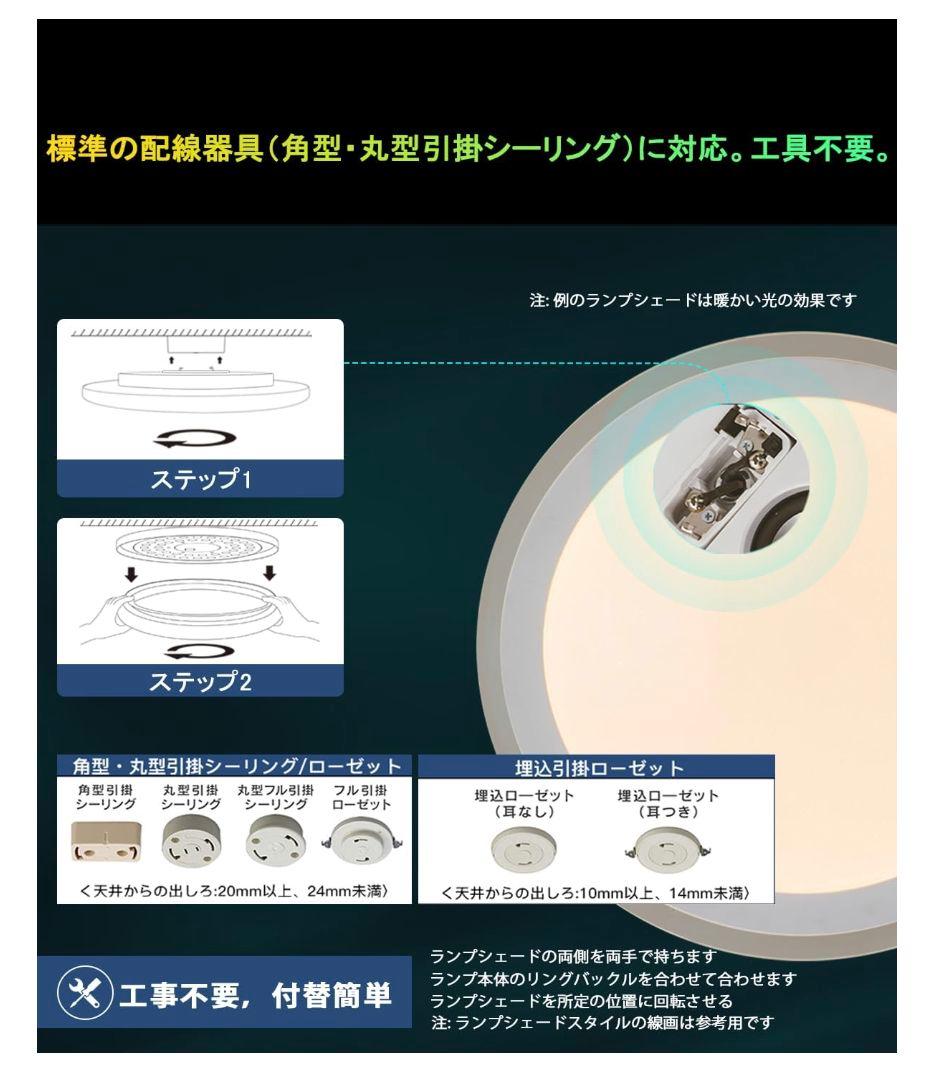 標準の配線器具(角型・丸型引掛シーリング)に対応。工具不要。

注: 例のランプシェードは暖かい光の効果です

ステップ1

ステップ2

角型・丸型引掛シーリング/ローゼット

角型引掛シーリング

丸型引掛シーリング

丸型フル引掛シーリング

フル引掛ローゼット

<天井からの出しろ:20mm以上、24mm未満>

埋込引掛ローゼット

埋込ローゼット(耳なし)

埋込ローゼット(耳つき)

<天井からの出しろ:10mm以上、14mm未満>

工事不要，付替簡単

ランプシェードの両側を両手で持ちます
ランプ本体のリングバックルを合わせて合わせます
ランプシェードを所定の位置に回転させる
注: ランプシェードスタイルの線画は参考用です