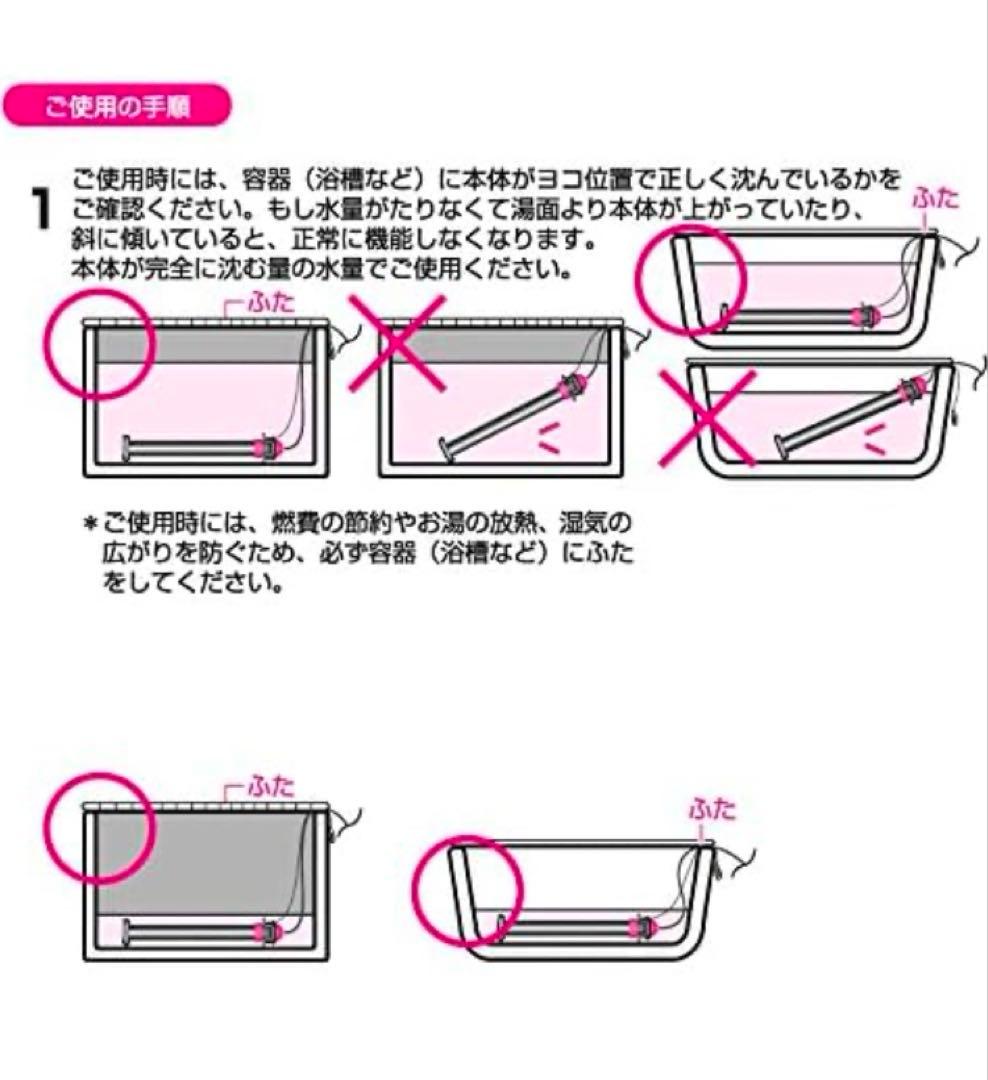 ご使用の手順

1 ご使用時には、容器（浴槽など）に本体がヨコ位置で正しく沈んでいるかをご確認ください。もし水量がたりなくて湯面より本体が上がっていたり、斜に傾いていると、正常に機能しなくなります。
本体が完全に沈む量の水量でご使用ください。

ふた

ふた

＊ご使用時には、燃費の節約やお湯の放熱、湿気の広がりを防ぐため、必ず容器（浴槽など）にふたをしてください。

ふた

ふた