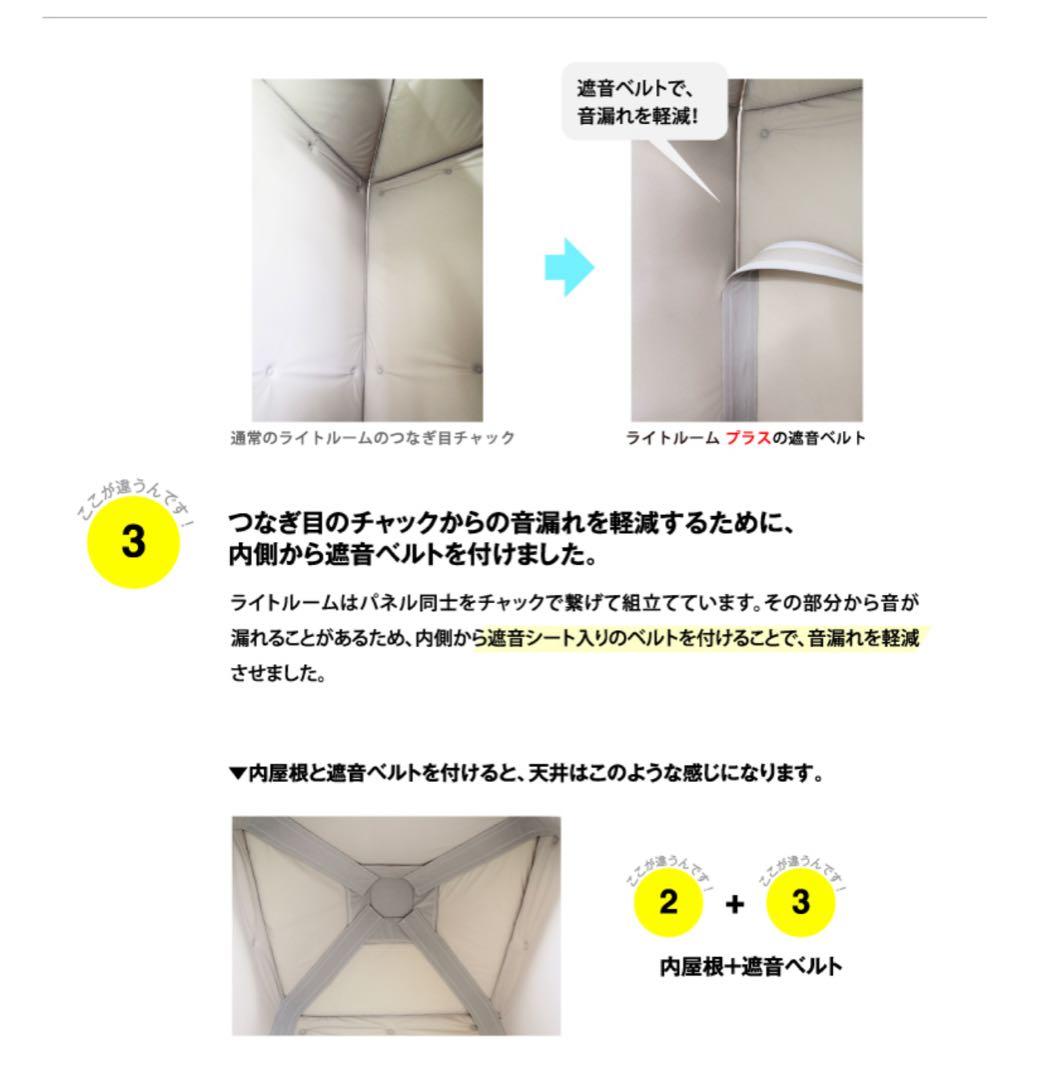 遮音ベルトで、
音漏れを軽減!

通常のライトルームのつなぎ目チャック

ライトルーム プラスの遮音ベルト

ここが違うんです!
3

つなぎ目のチャックからの音漏れを軽減するために、
内側から遮音ベルトを付けました。

ライトルームはパネル同士をチャックで繋げて組立てています。その部分から音が漏れることがあるため、内側から遮音シート入りのベルトを付けることで、音漏れを軽減させました。

▼内屋根と遮音ベルトを付けると、天井はこのような感じになります。

ここが違うんです!
2
+
ここが違うんです!
3

内屋根+遮音ベルト