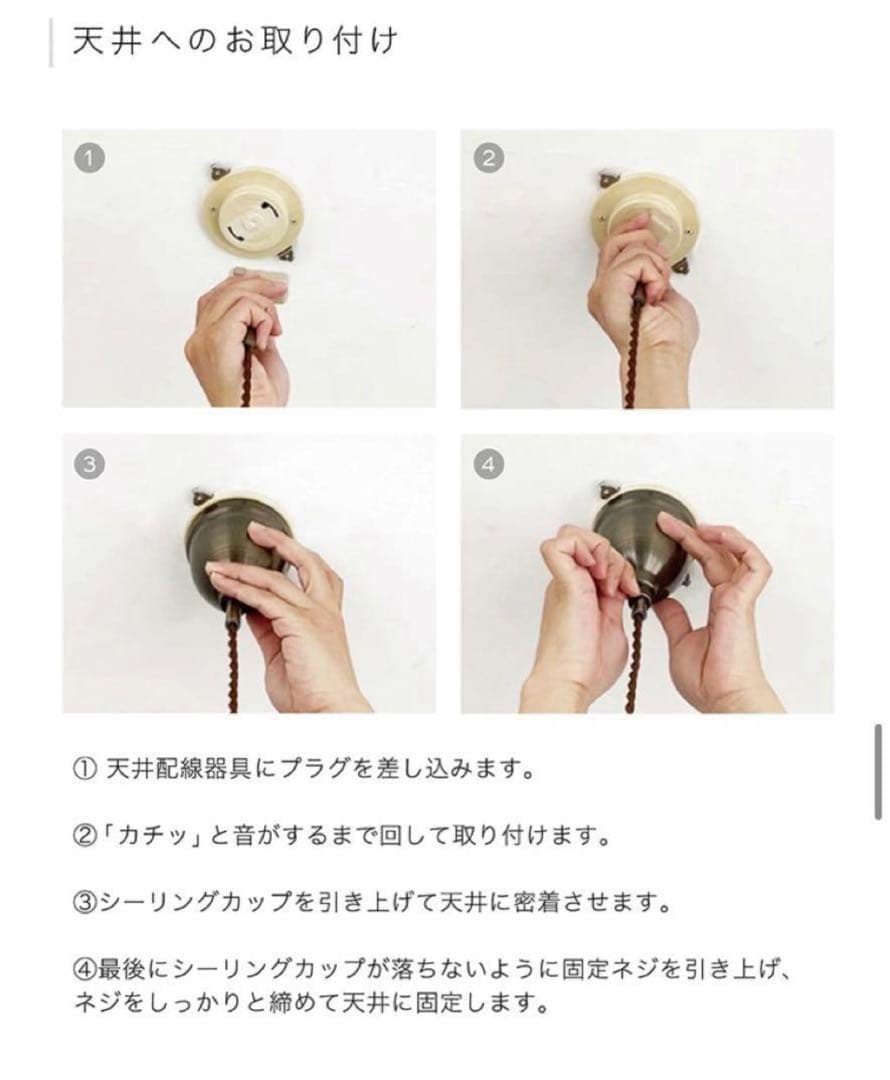 天井へのお取り付け

1

2

3

4

① 天井配線器具にプラグを差し込みます。

②「カチッ」と音がするまで回して取り付けます。

③シーリングカップを引き上げて天井に密着させます。

④最後にシーリングカップが落ちないように固定ネジを引き上げ、ネジをしっかりと締めて天井に固定します。