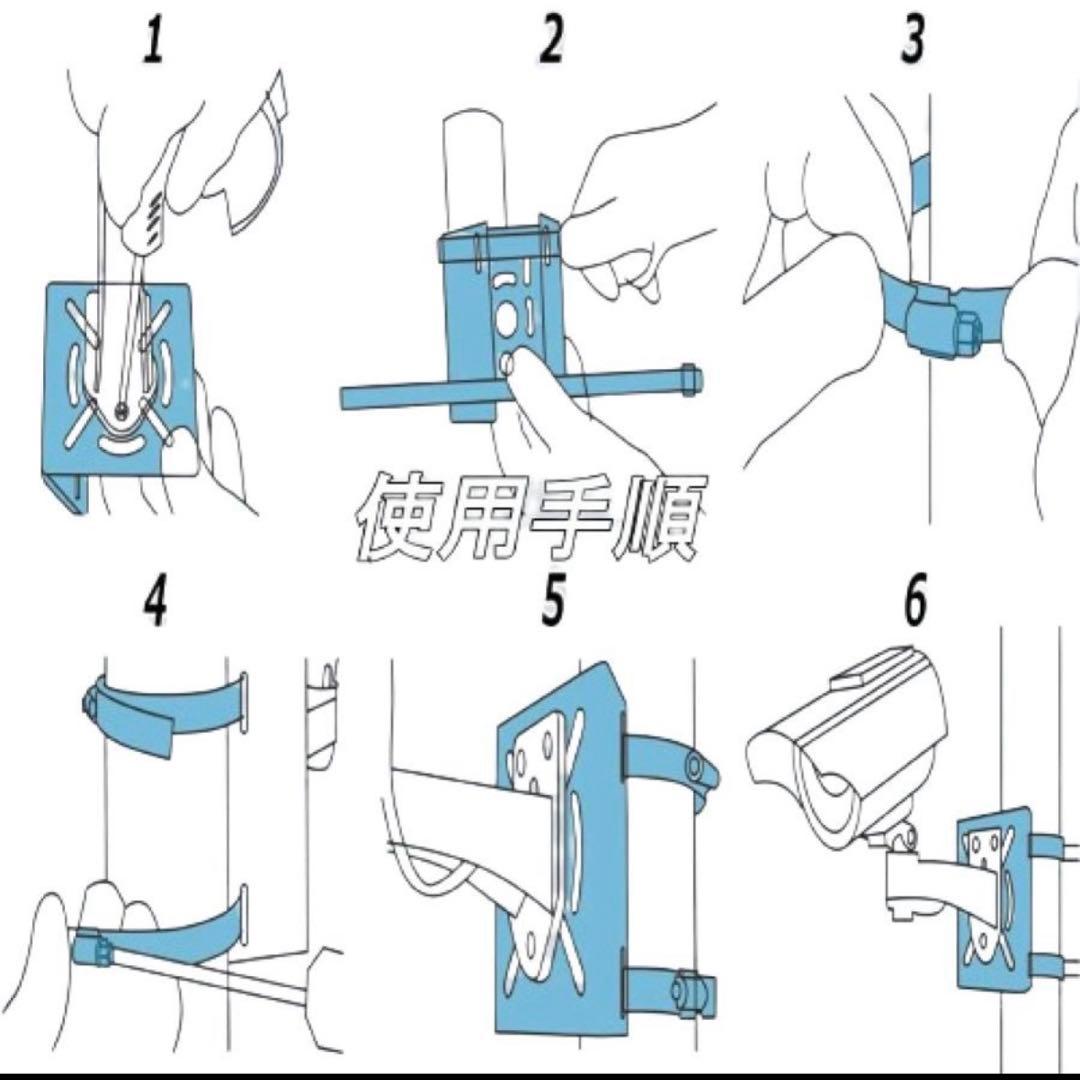 1

2

3

使用手順

4

5

6