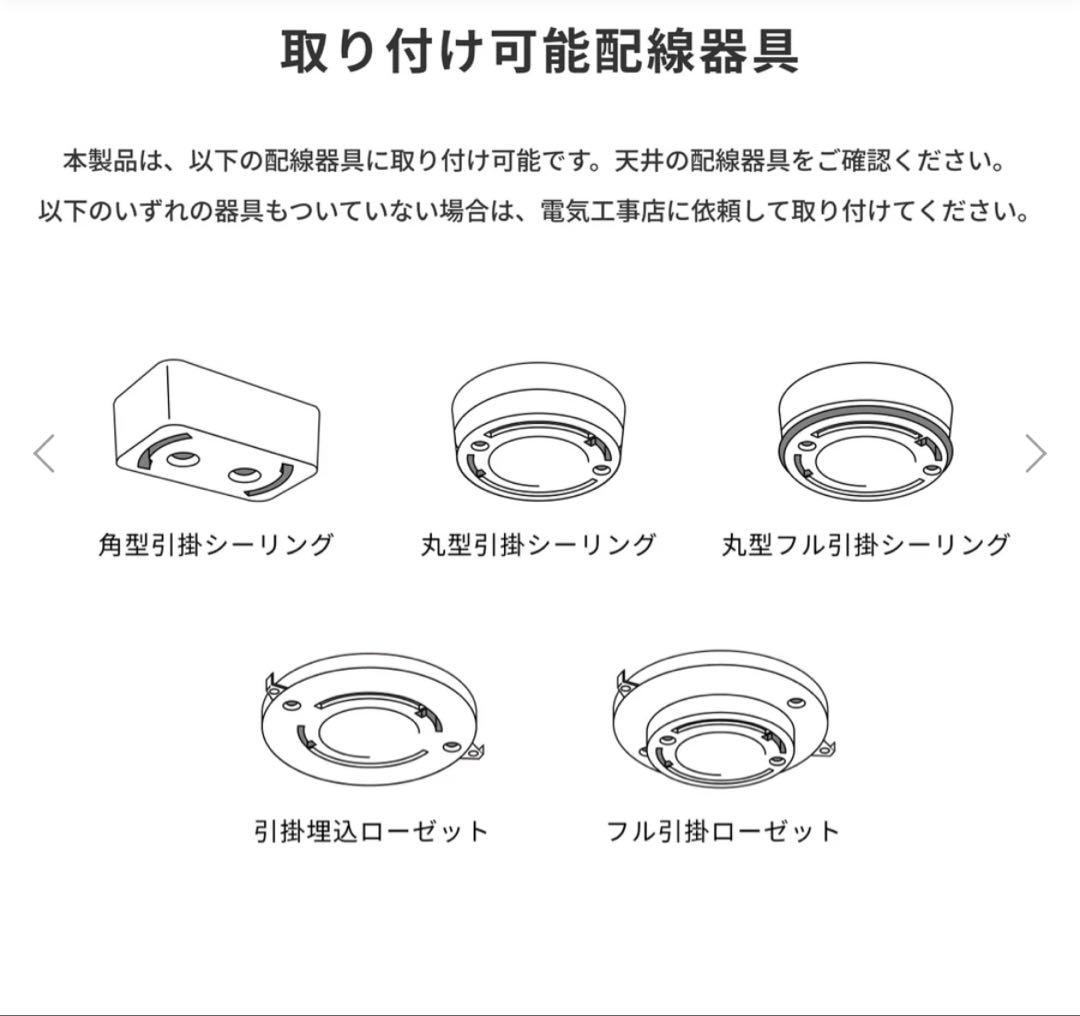 取り付け可能配線器具

本製品は、以下の配線器具に取り付け可能です。天井の配線器具をご確認ください。
以下のいずれの器具もついていない場合は、電気工事店に依頼して取り付けてください。

角型引掛シーリング

丸型引掛シーリング

丸型フル引掛シーリング

引掛埋込ローゼット

フル引掛ローゼット