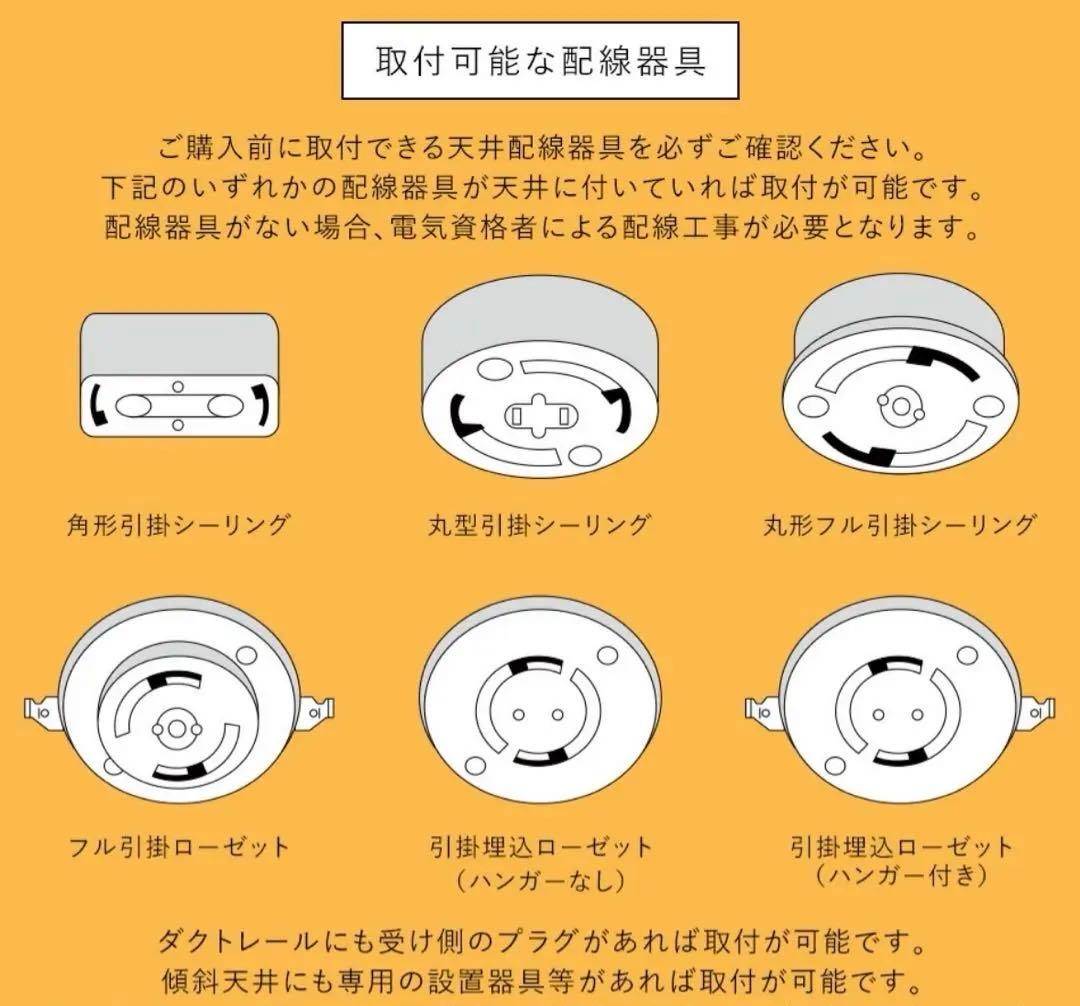 取付可能な配線器具

ご購入前に取付できる天井配線器具を必ずご確認ください。
下記のいずれかの配線器具が天井に付いていれば取付が可能です。
配線器具がない場合、電気資格者による配線工事が必要となります。

角形引掛シーリング

丸型引掛シーリング

丸形フル引掛シーリング

フル引掛ローゼット

引掛埋込ローゼット
（ハンガーなし）

引掛埋込ローゼット
（ハンガー付き）

ダクトレールにも受け側のプラグがあれば取付が可能です。
傾斜天井にも専用の設置器具等があれば取付が可能です。