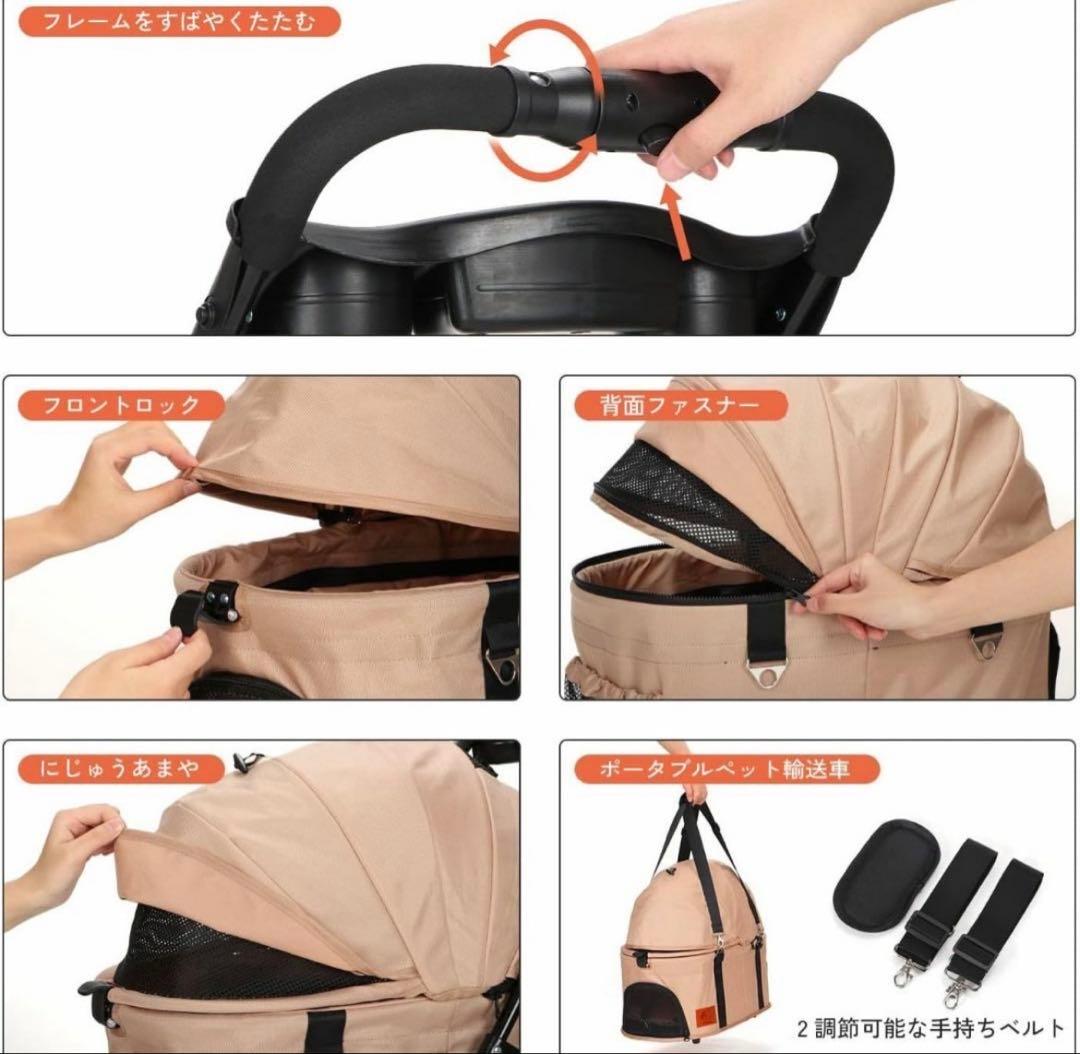 フレームをすばやくたたむ

フロントロック

背面ファスナー

にじゅうあまや

ポータブルペット輸送車

2 調節可能な手持ちベルト